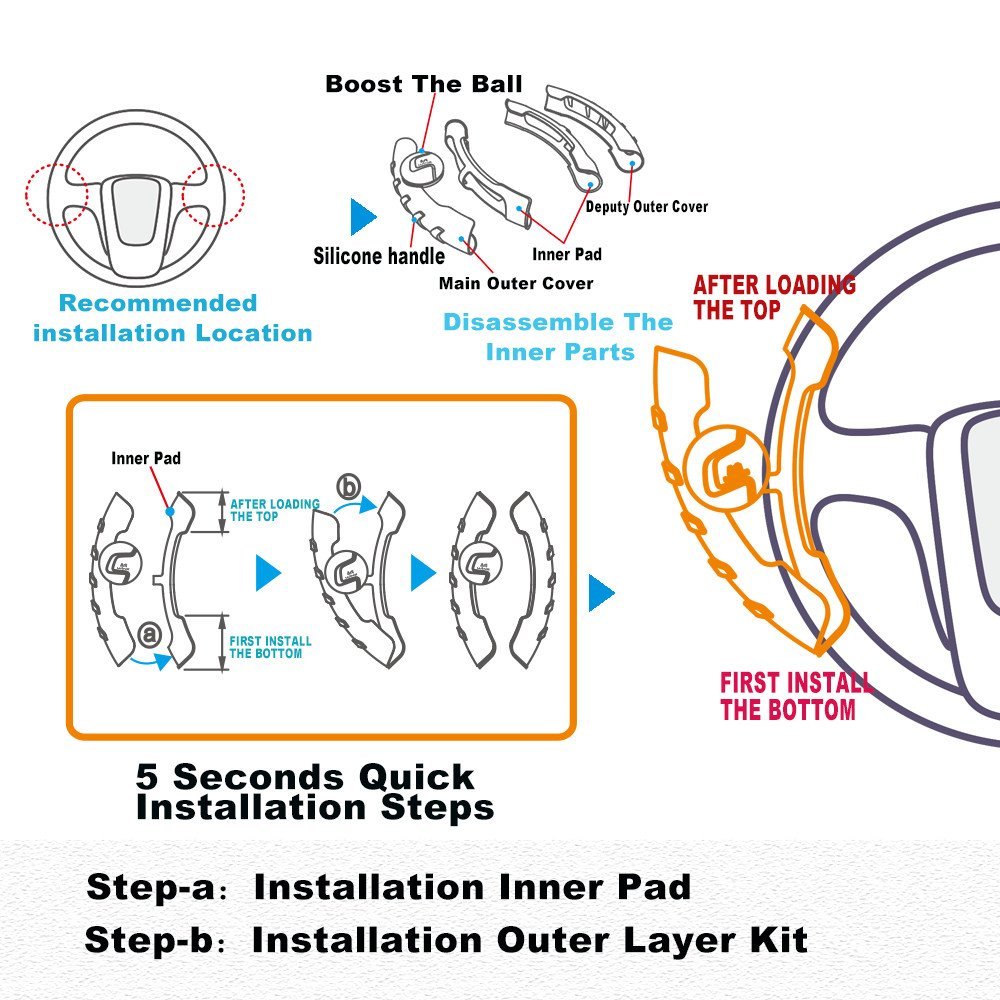 Boost The Ball

Deputy Outer Cover

Silicone handle

Inner Pad

Main Outer Cover

Recommended installation Location

Disassemble The Inner Parts

AFTER LOADING THE TOP

Inner Pad

AFTER LOADING THE TOP

b

a

FIRST INSTALL THE BOTTOM

FIRST INSTALL THE BOTTOM

5 Seconds Quick Installation Steps

Step-a: Installation Inner Pad

Step-b: Installation Outer Layer Kit