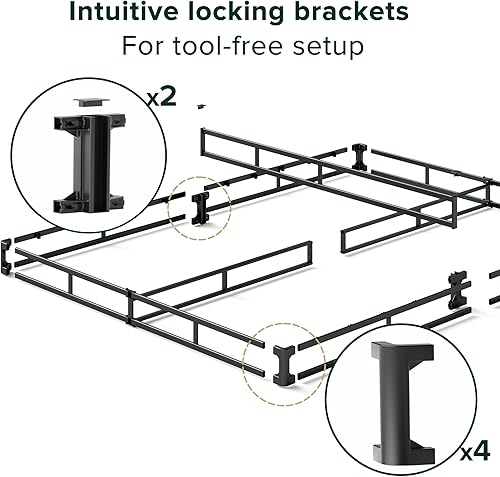 Intuitive locking brackets
For tool-free setup

x2

x4