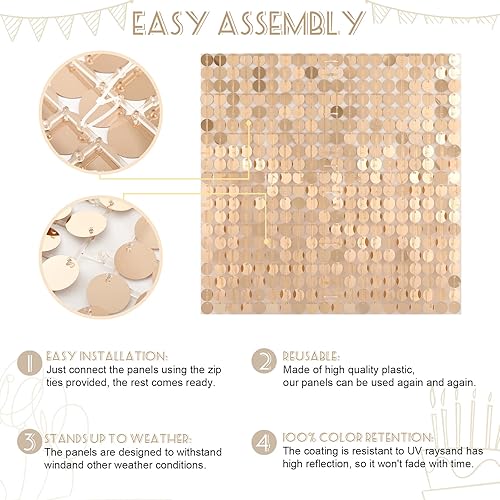 EASY ASSEMBLY

1 EASY INSTALLATION:
Just connect the panels using the zip ties provided, the rest comes ready.

2 REUSABLE:
Made of high quality plastic,
our panels can be used again and again.

3 STANDS UP TO WEATHER:
The panels are designed to withstand windand other weather conditions.

4 100% COLOR RETENTION:
The coating is resistant to UV raysand has high reflection, so it won't fade with time.