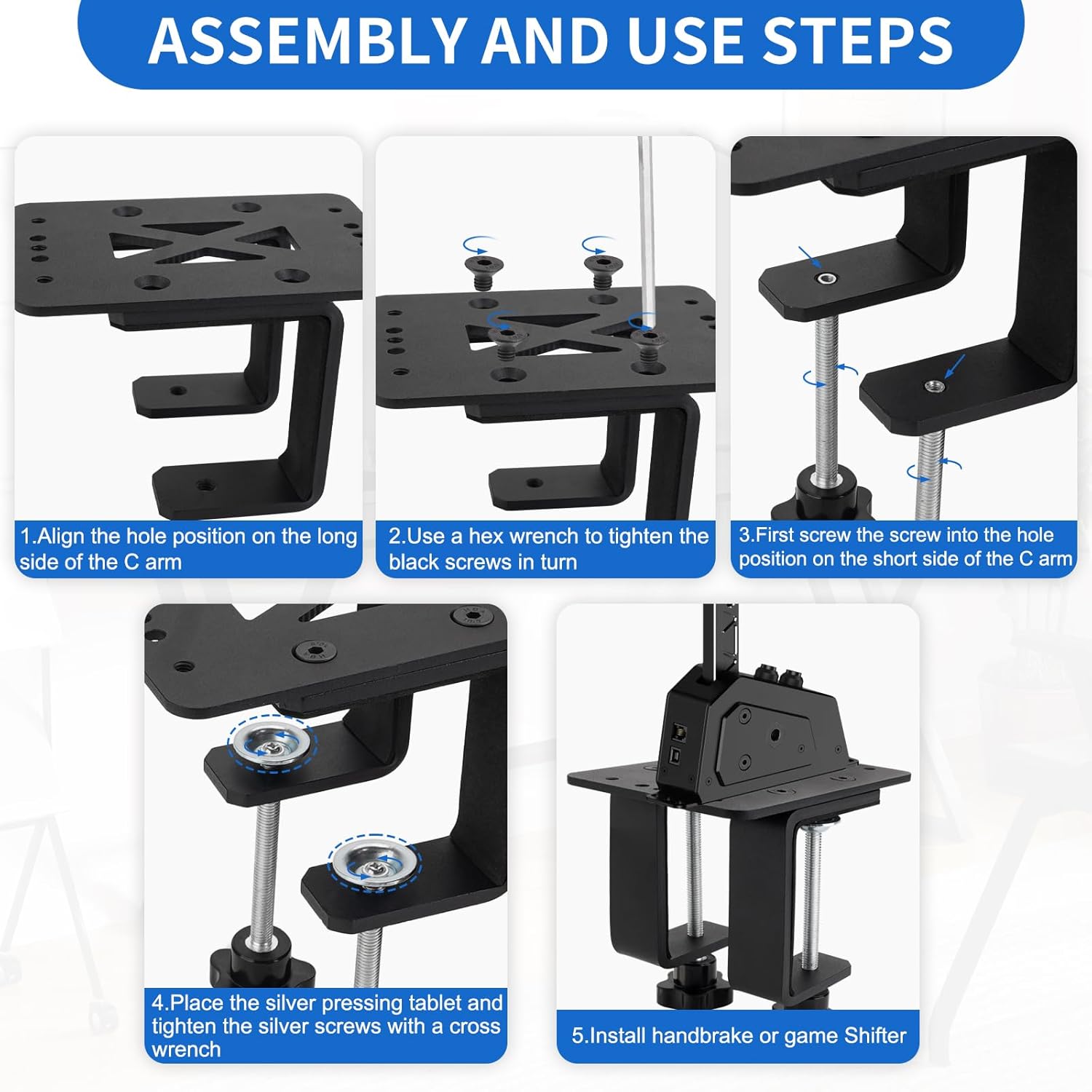 ASSEMBLY AND USE STEPS

1.Align the hole position on the long side of the C arm

2.Use a hex wrench to tighten the black screws in turn

3.First screw the screw into the hole position on the short side of the C arm

4.Place the silver pressing tablet and tighten the silver screws with a cross wrench

5.Install handbrake or game Shifter