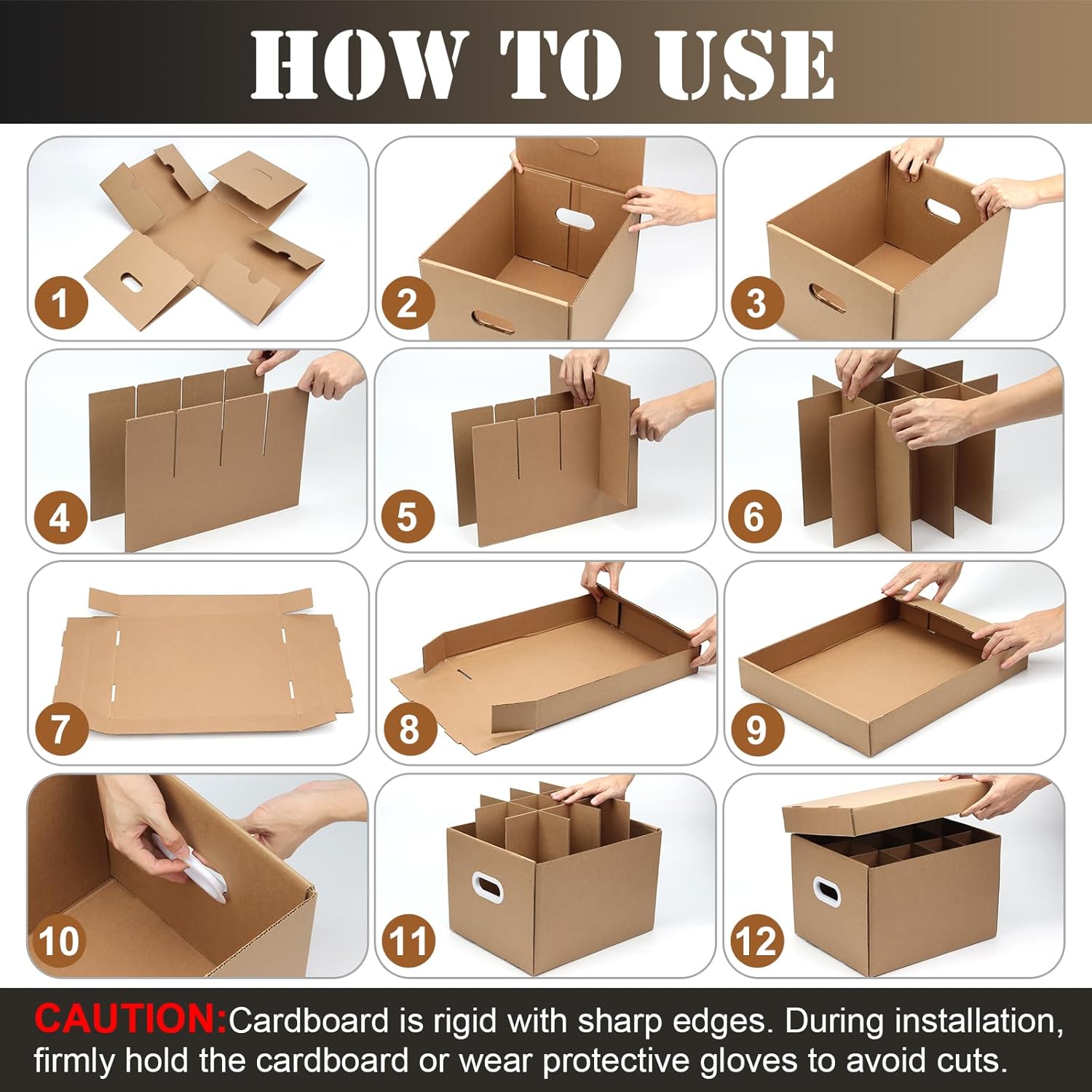 HOW TO USE

1

2

3

4

5

6

7

8

9

10

11

12

CAUTION:Cardboard is rigid with sharp edges. During installation, firmly hold the cardboard or wear protective gloves to avoid cuts.