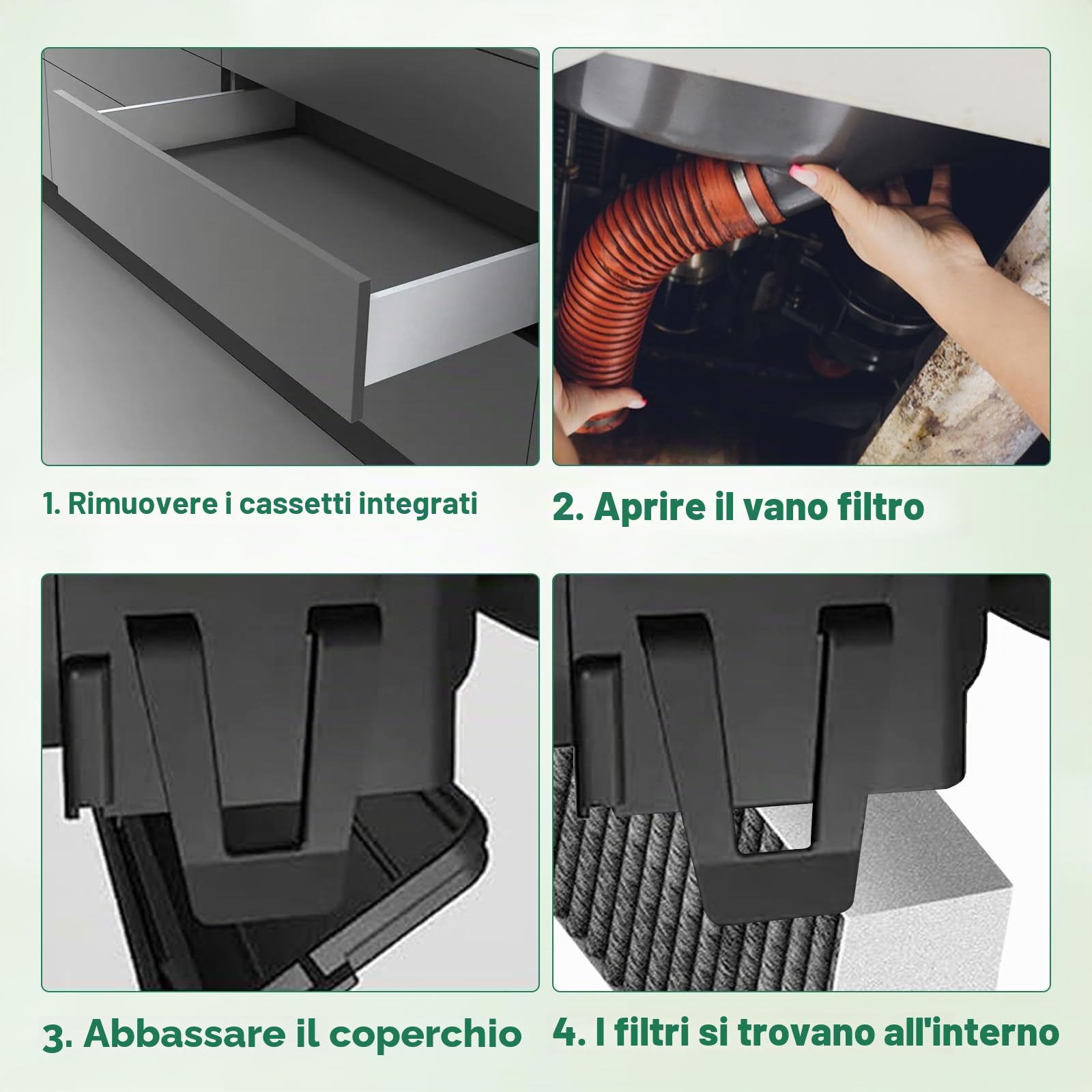 1. Rimuovere i cassetti integrati

2. Aprire il vano filtro

3. Abbassare il coperchio

4. I filtri si trovano all'interno