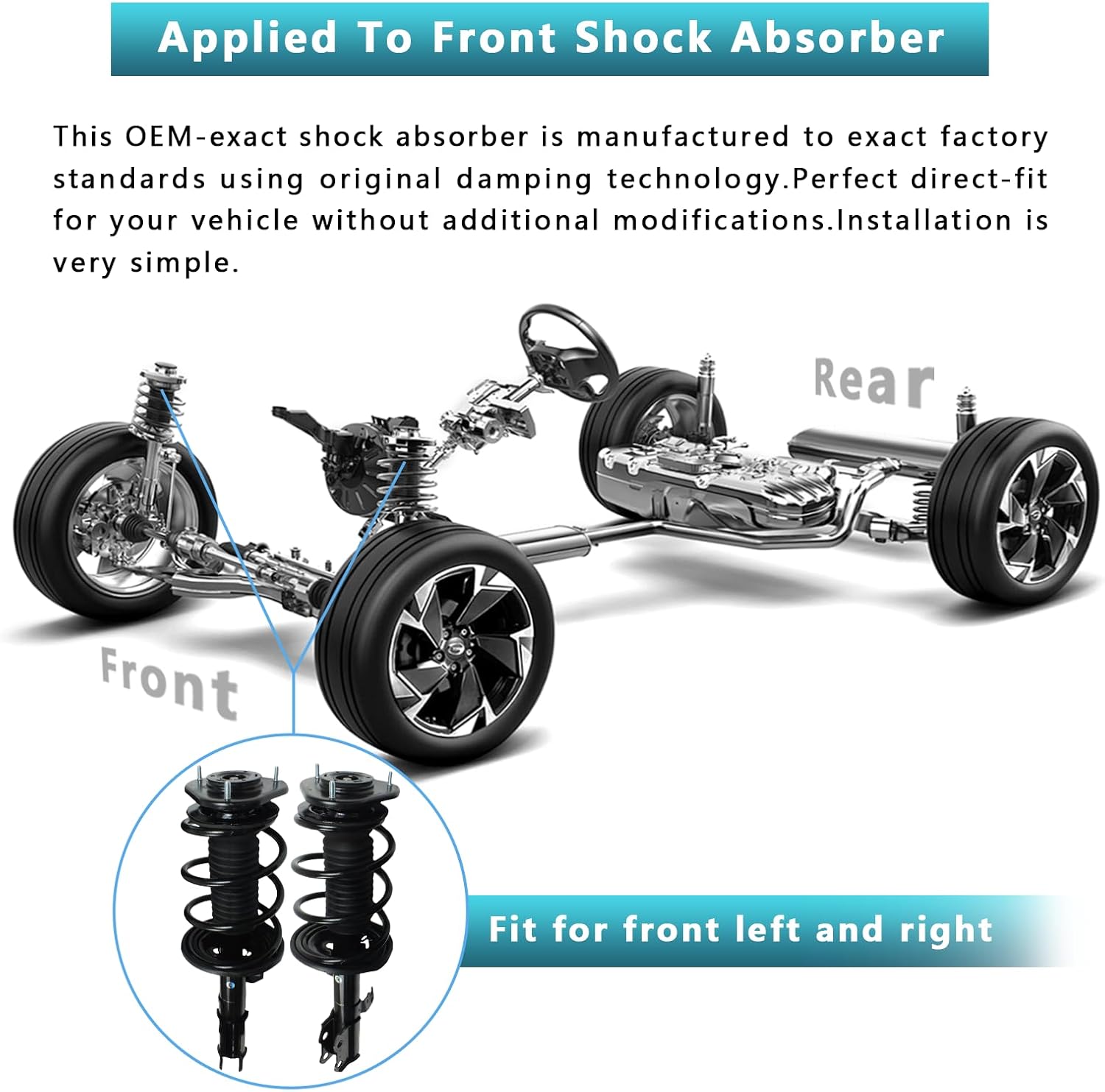 Applied To Front Shock Absorber

This OEM-exact shock absorber is manufactured to exact factory standards using original damping technology.Perfect direct-fit for your vehicle without additional modifications.Installation is very simple.

Rear

Front

Fit for front left and right