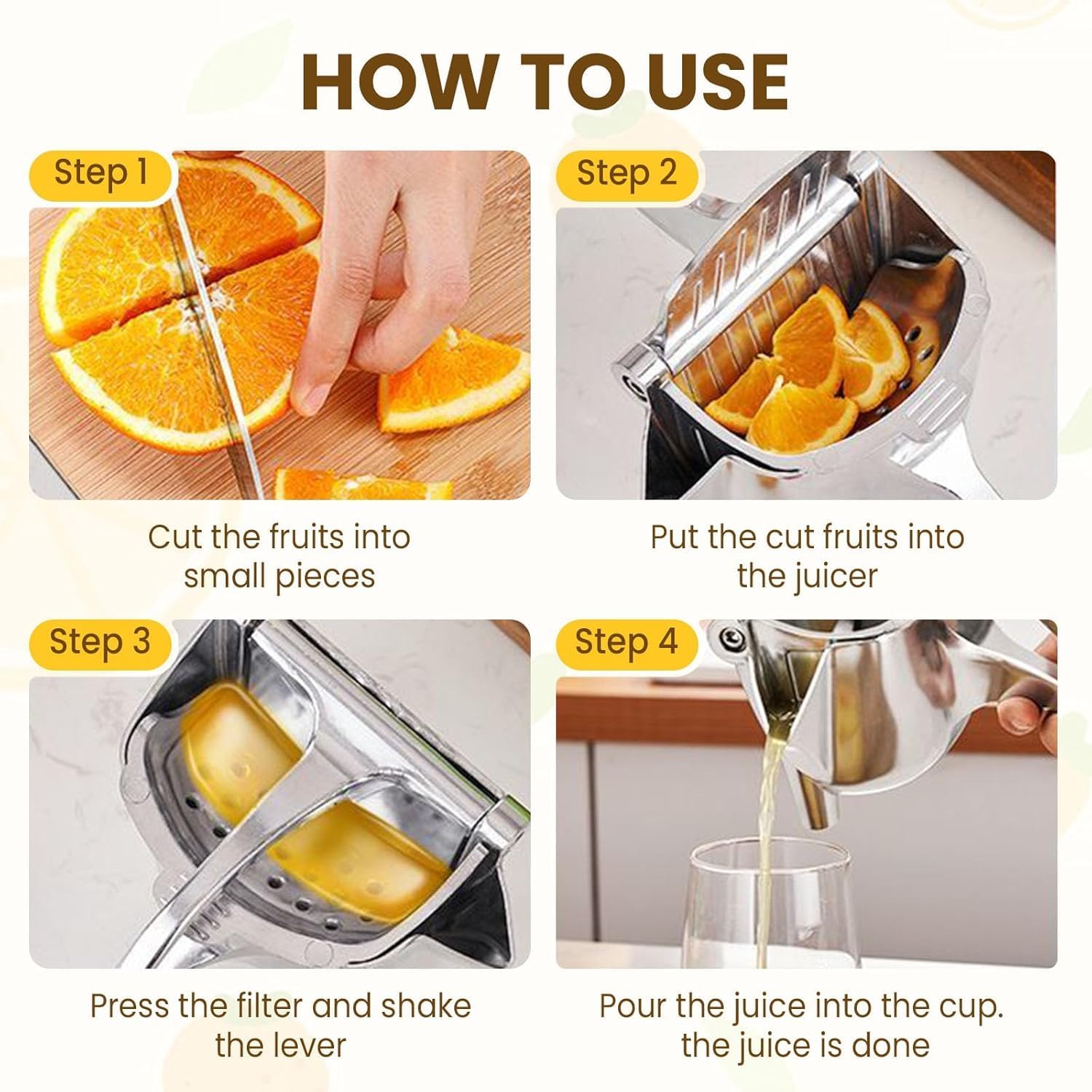 HOW TO USE

Step 1

Cut the fruits into small pieces

Step 2

Put the cut fruits into the juicer

Step 3

Press the filter and shake the lever

Step 4

Pour the juice into the cup. the juice is done