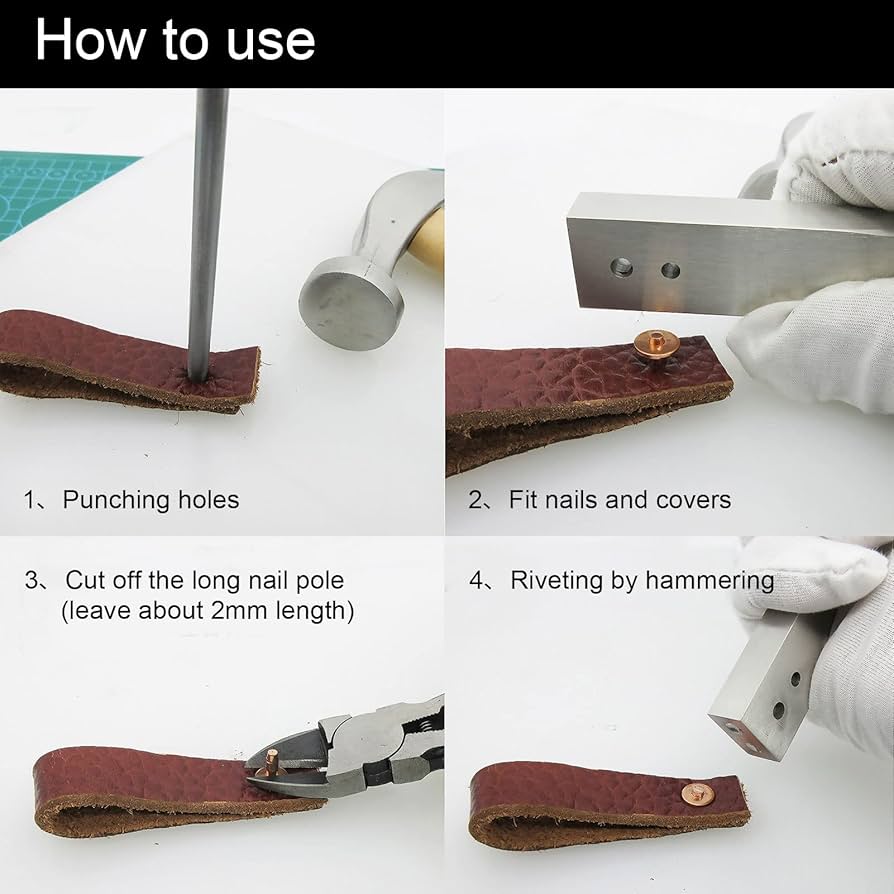 How to use

1、Punching holes

2、Fit nails and covers

3、Cut off the long nail pole (leave about 2mm length)

4、Riveting by hammering