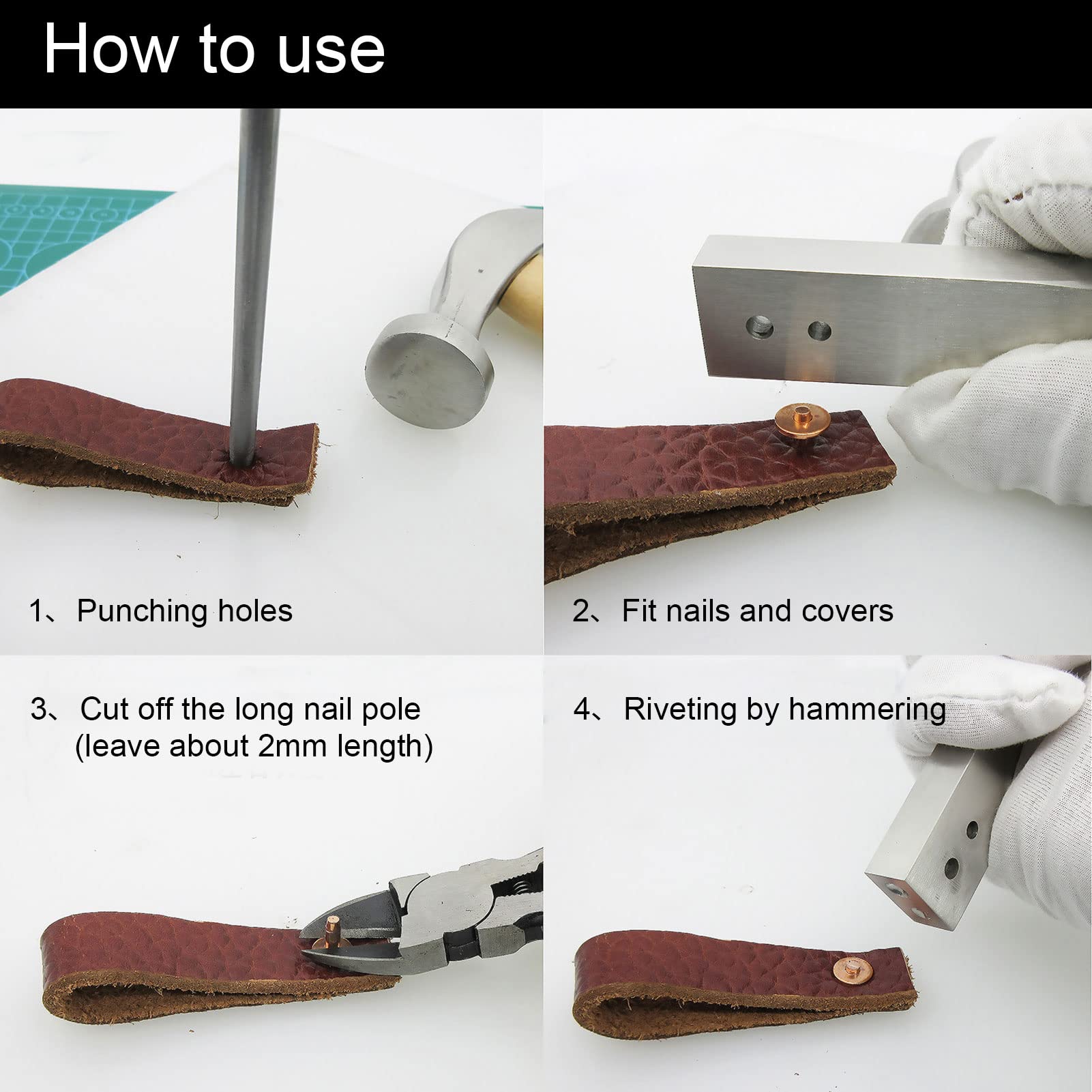 How to use

1、Punching holes

2、Fit nails and covers

3、Cut off the long nail pole (leave about 2mm length)

4、Riveting by hammering