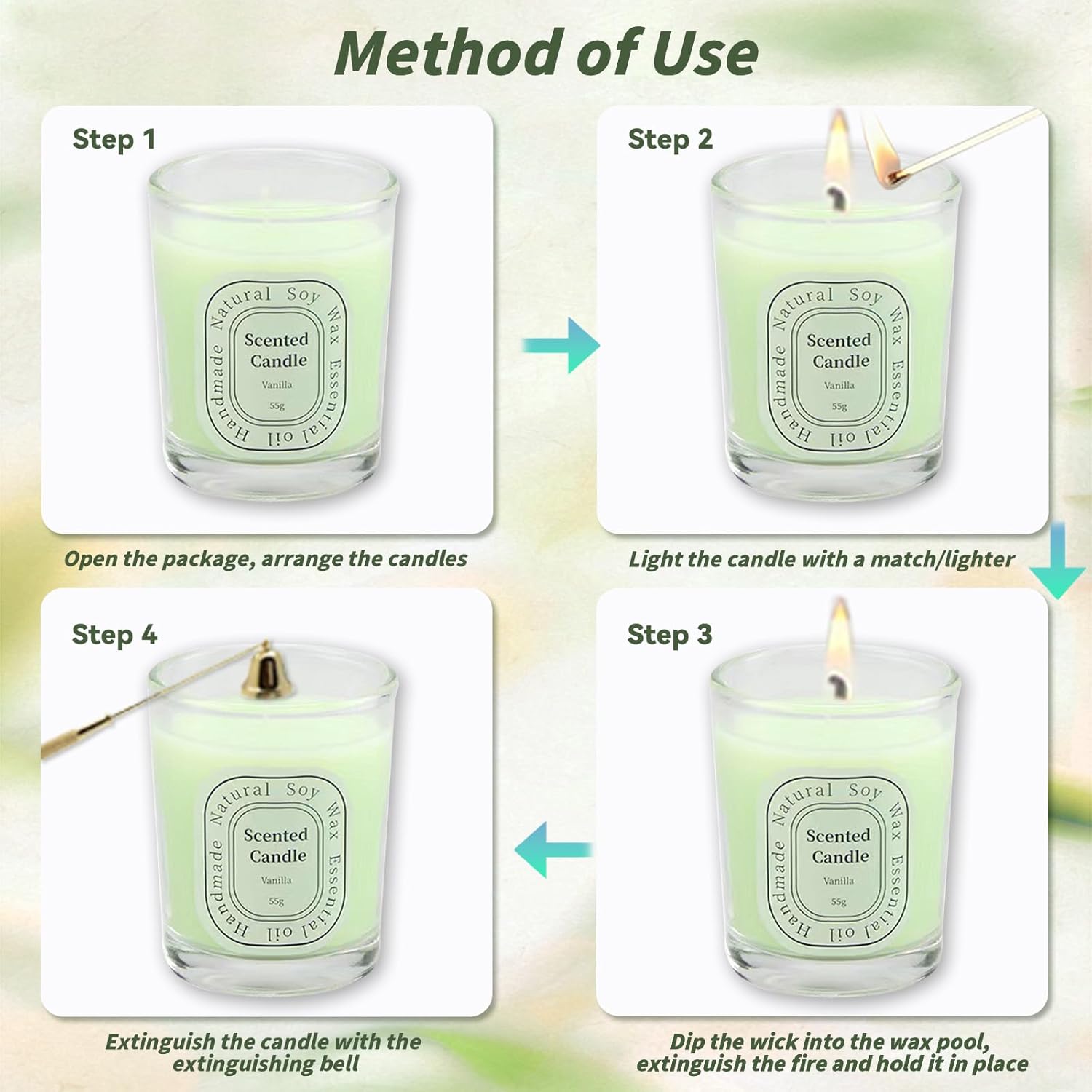 Method of Use

Step 1

Handmade Natural Soy Wax Essential oil
Scented Candle
Vanilla
55g

Open the package, arrange the candles

Step 2

Handmade Natural Soy Wax Essential oil
Scented Candle
Vanilla
55g

Light the candle with a match/lighter

Step 4

Handmade Natural Soy Wax Essential oil
Scented Candle
Vanilla
55g

Extinguish the candle with the extinguishing bell

Step 3

Handmade Natural Soy Wax Essential oil
Scented Candle
Vanilla
55g

Dip the wick into the wax pool, extinguish the fire and hold it in place