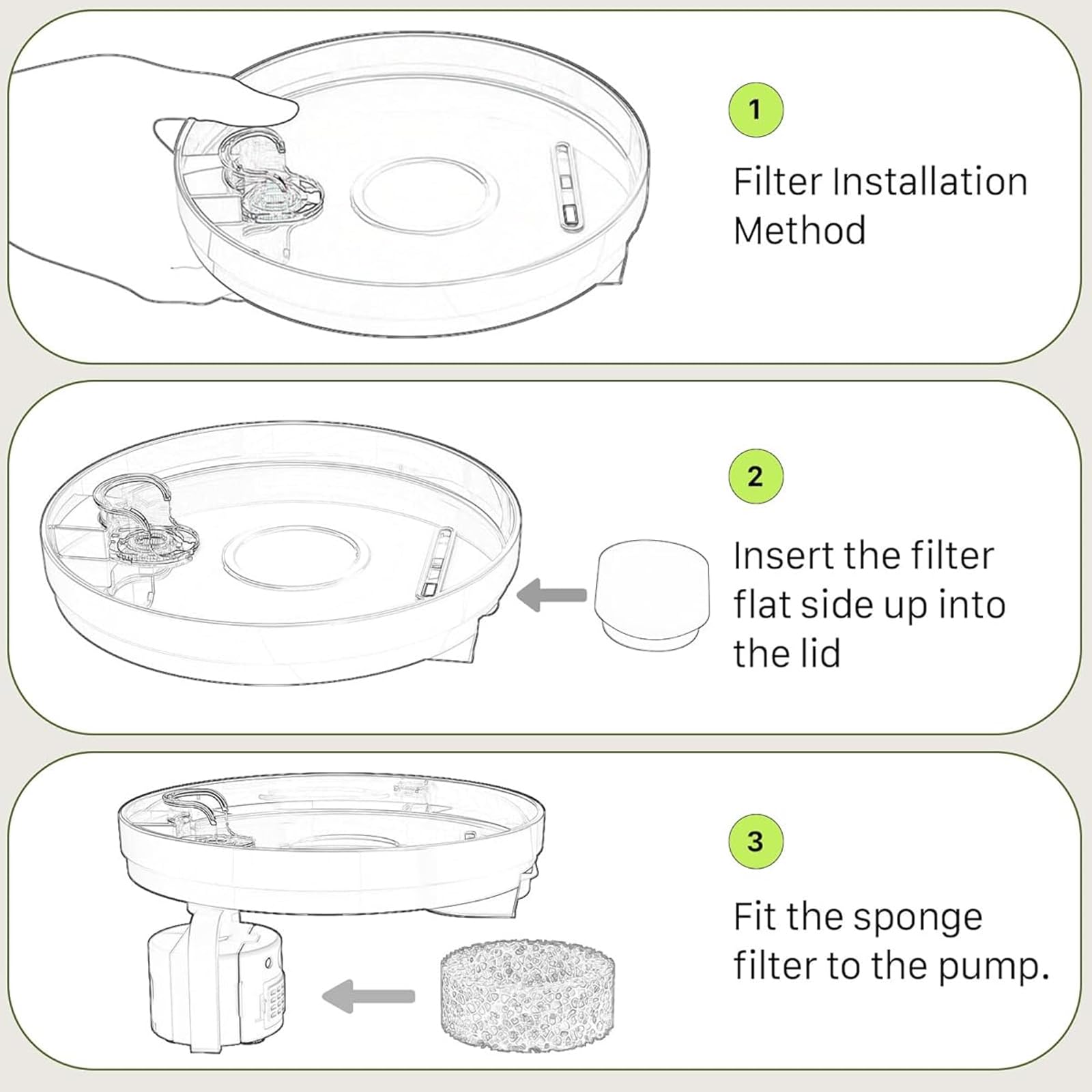 1

Filter Installation Method

2

Insert the filter flat side up into the lid

3

Fit the sponge filter to the pump.