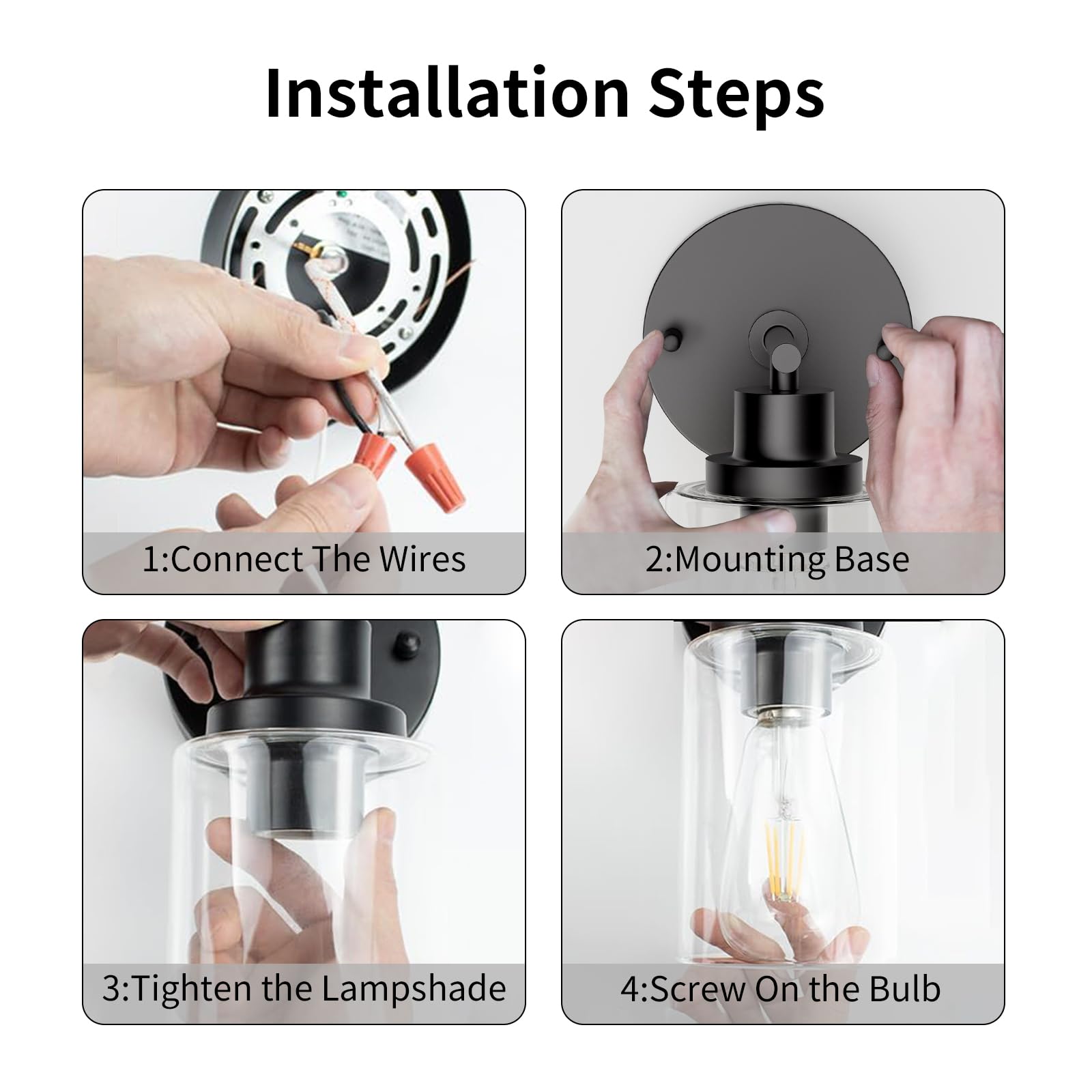 Installation Steps

1:Connect The Wires

2:Mounting Base

3:Tighten the Lampshade

4:Screw On the Bulb