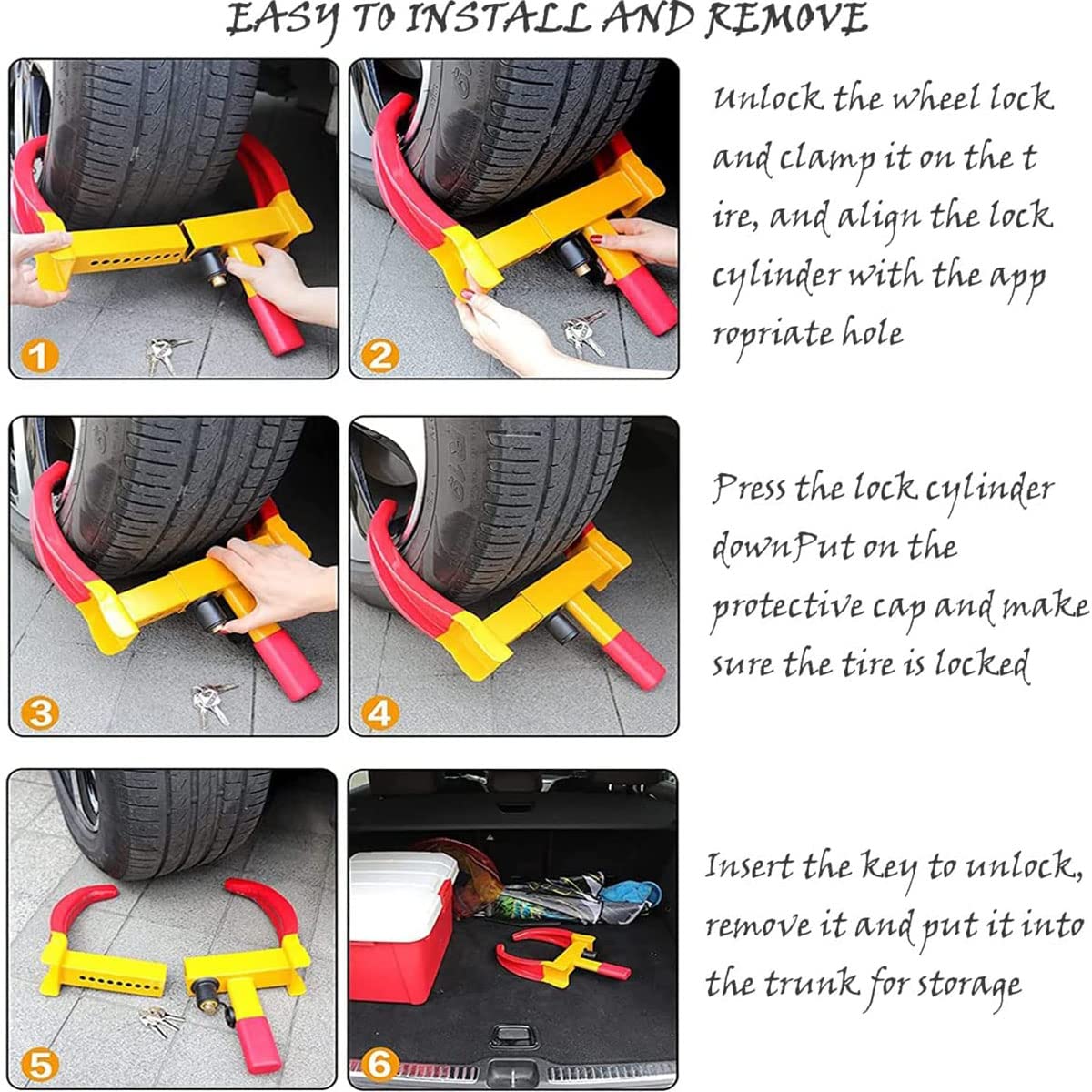 EASY TO INSTALL AND REMOVE

1

2

Unlock the wheel lock and clamp it on the t ire, and align the lock cylinder with the app ropriate hole

3

4

Press the lock cylinder downPut on the protective cap and make sure the tire is locked

5

6

Insert the key to unlock, remove it and put it into the trunk for storage