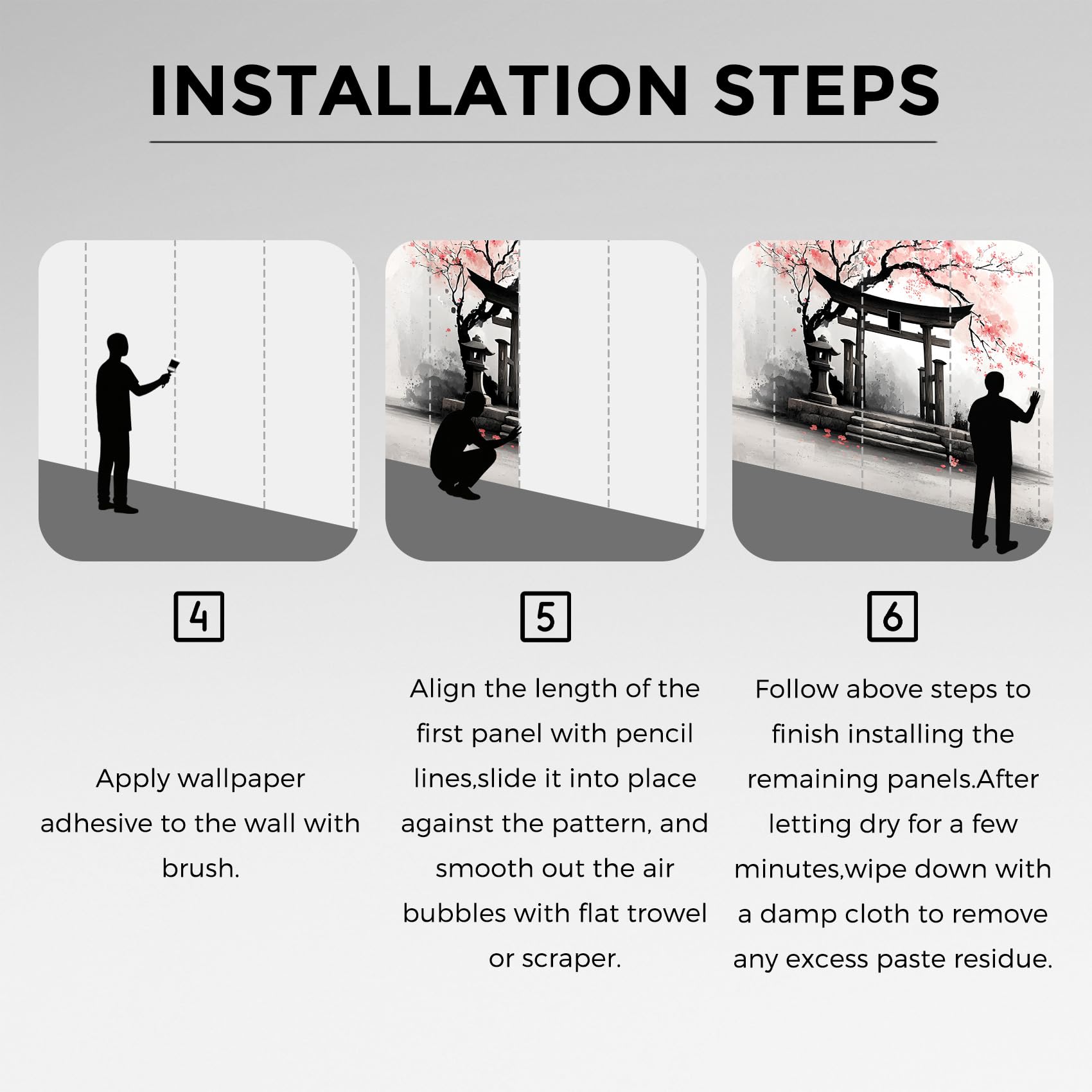 INSTALLATION STEPS

4

Apply wallpaper adhesive to the wall with brush.

5

Align the length of the first panel with pencil lines,slide it into place against the pattern, and smooth out the air bubbles with flat trowel or scraper.

6

Follow above steps to finish installing the remaining panels.After letting dry for a few minutes,wipe down with a damp cloth to remove any excess paste residue.