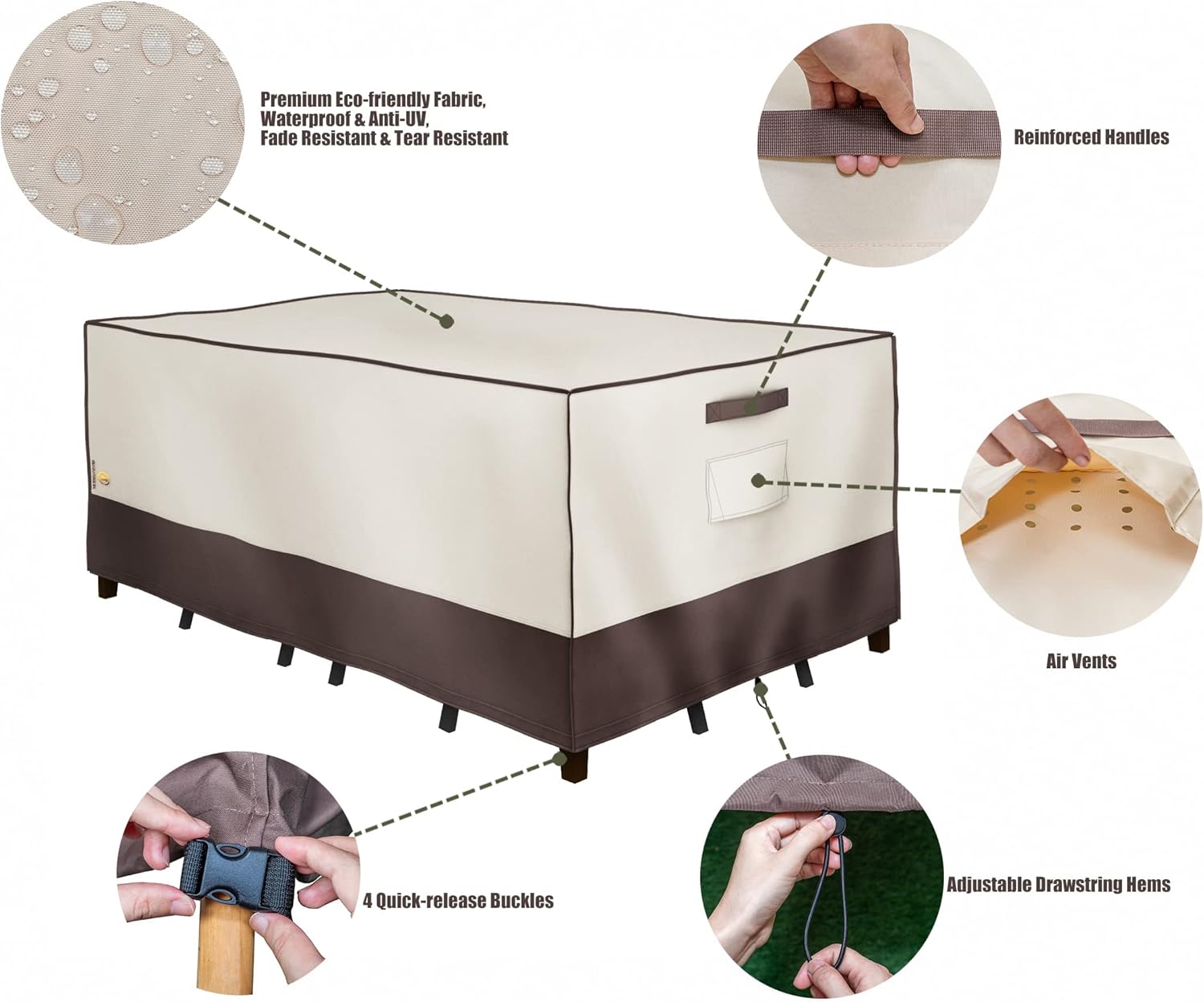 Premium Eco-friendly Fabric, Waterproof & Anti-UV, Fade Resistant & Tear Resistant

Reinforced Handles

Air Vents

4 Quick-release Buckles

Adjustable Drawstring Hems