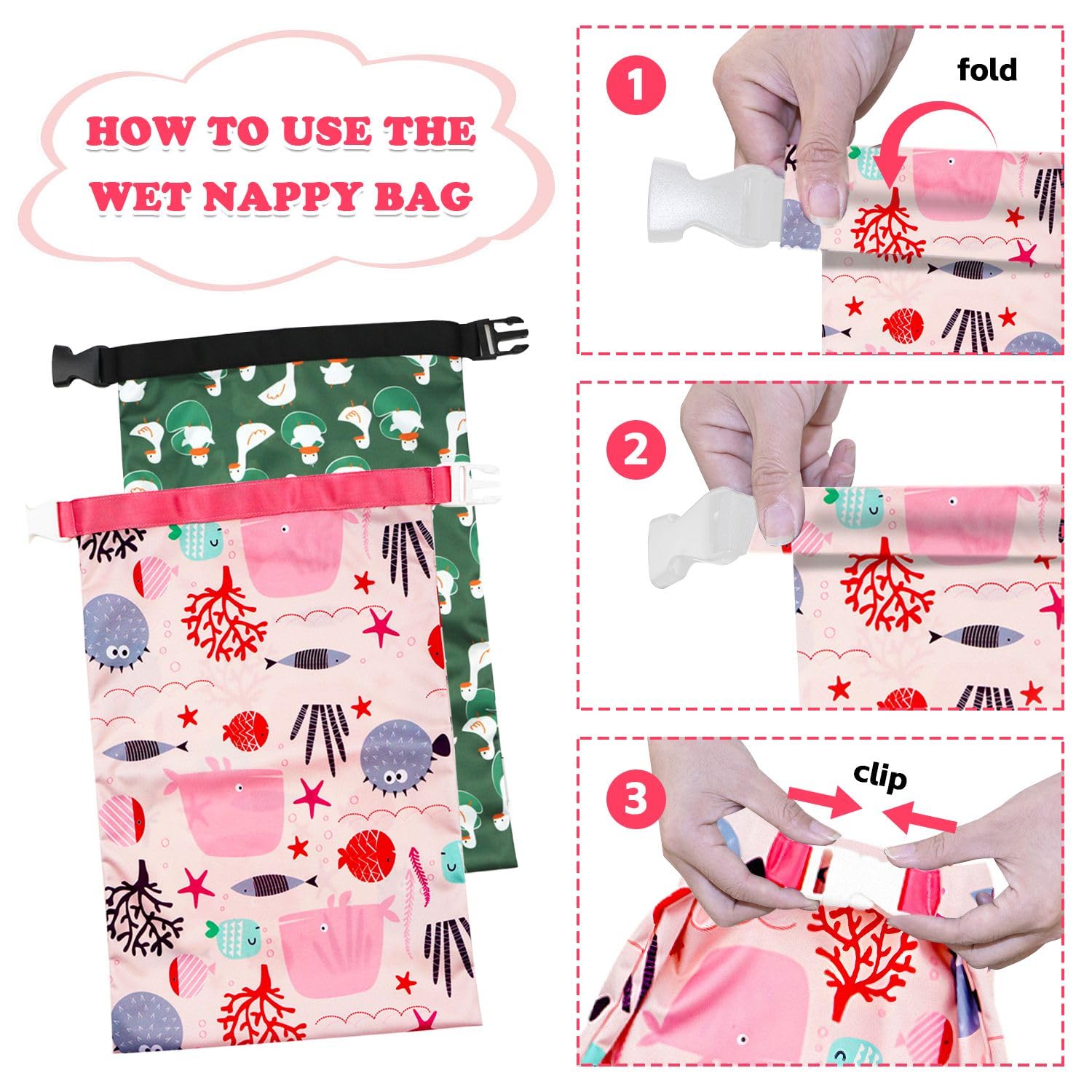 HOW TO USE THE WET NAPPY BAG

1

fold

2

3

clip