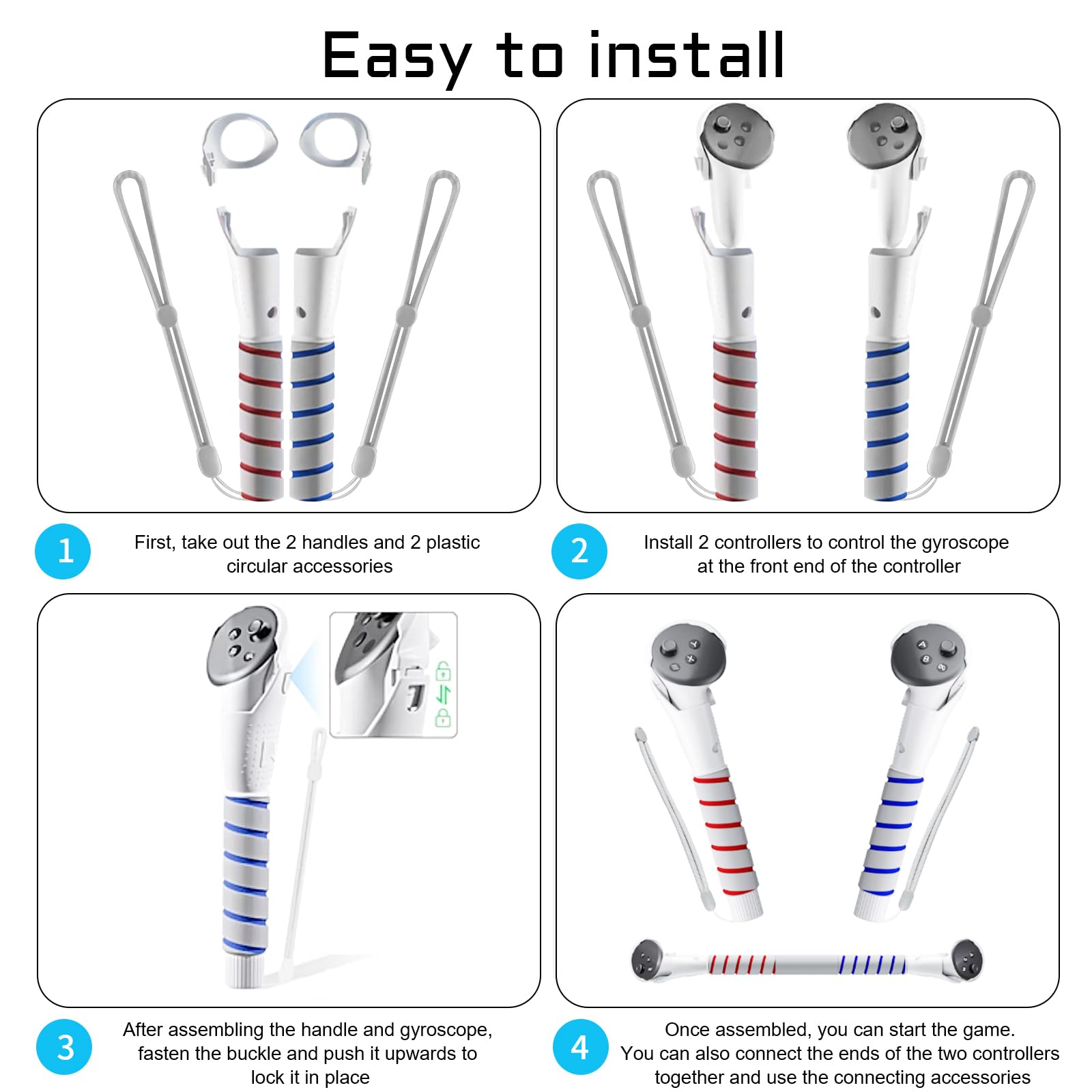 Easy to install

1
First, take out the 2 handles and 2 plastic circular accessories

2
Install 2 controllers to control the gyroscope at the front end of the controller

3
After assembling the handle and gyroscope, fasten the buckle and push it upwards to lock it in place

4
Once assembled, you can start the game. You can also connect the ends of the two controllers together and use the connecting accessories