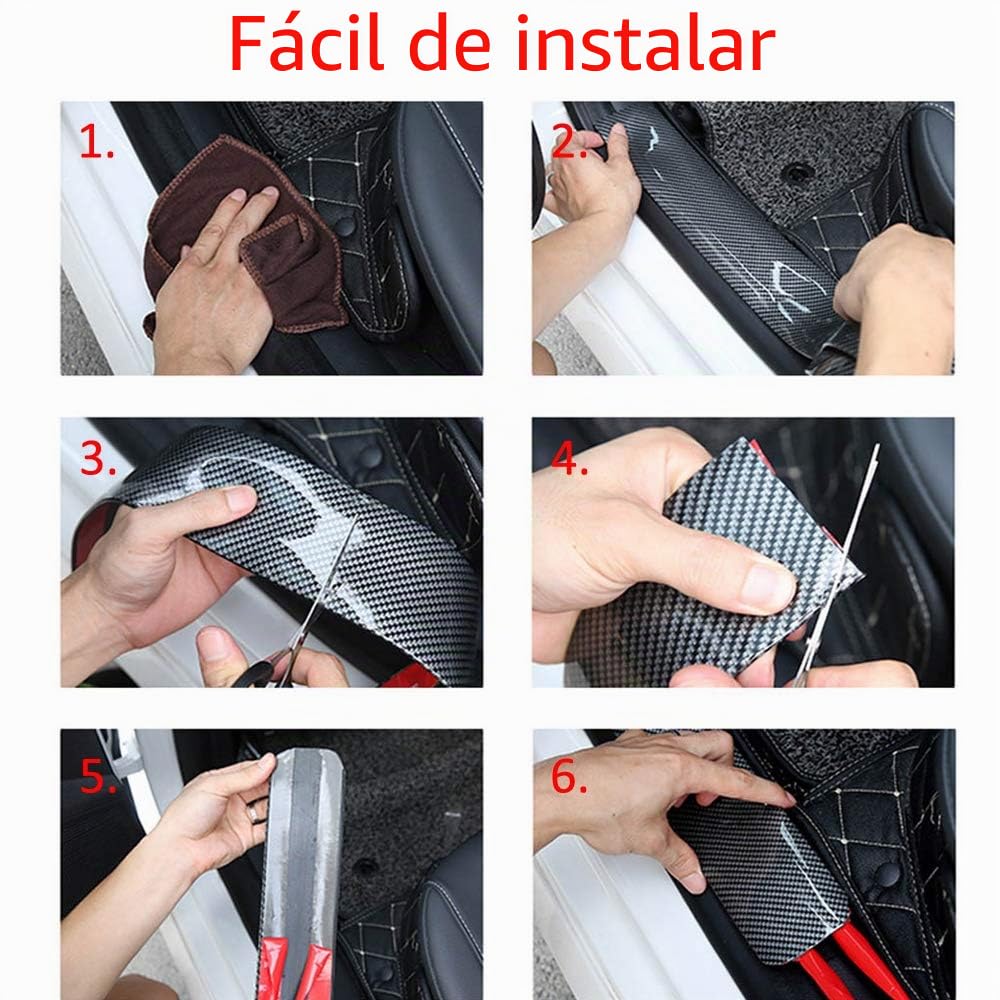 Fácil de instalar

1.

2.

3.

4.

5.

6.