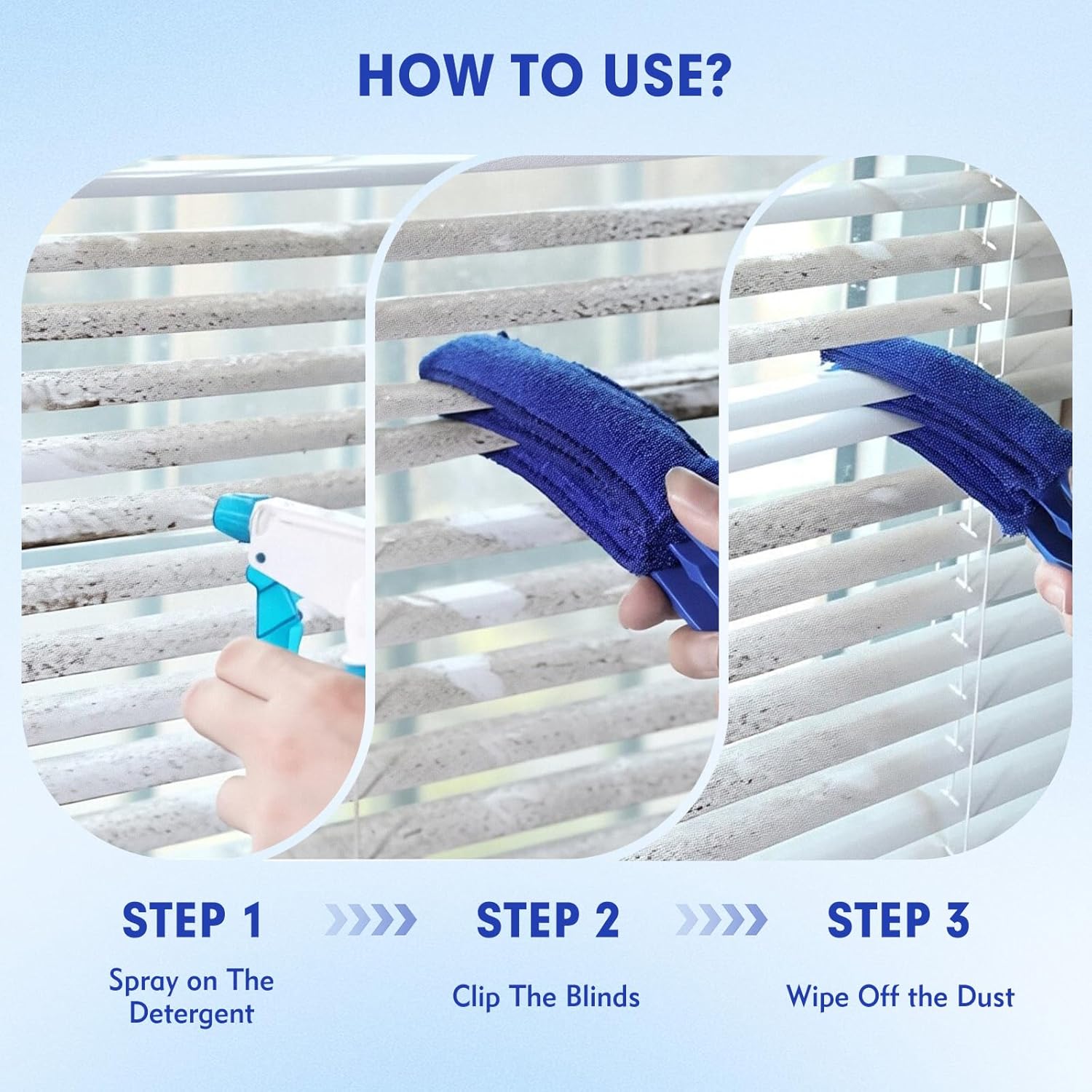 HOW TO USE?

STEP 1
Spray on The Detergent

STEP 2
Clip The Blinds

STEP 3
Wipe Off the Dust