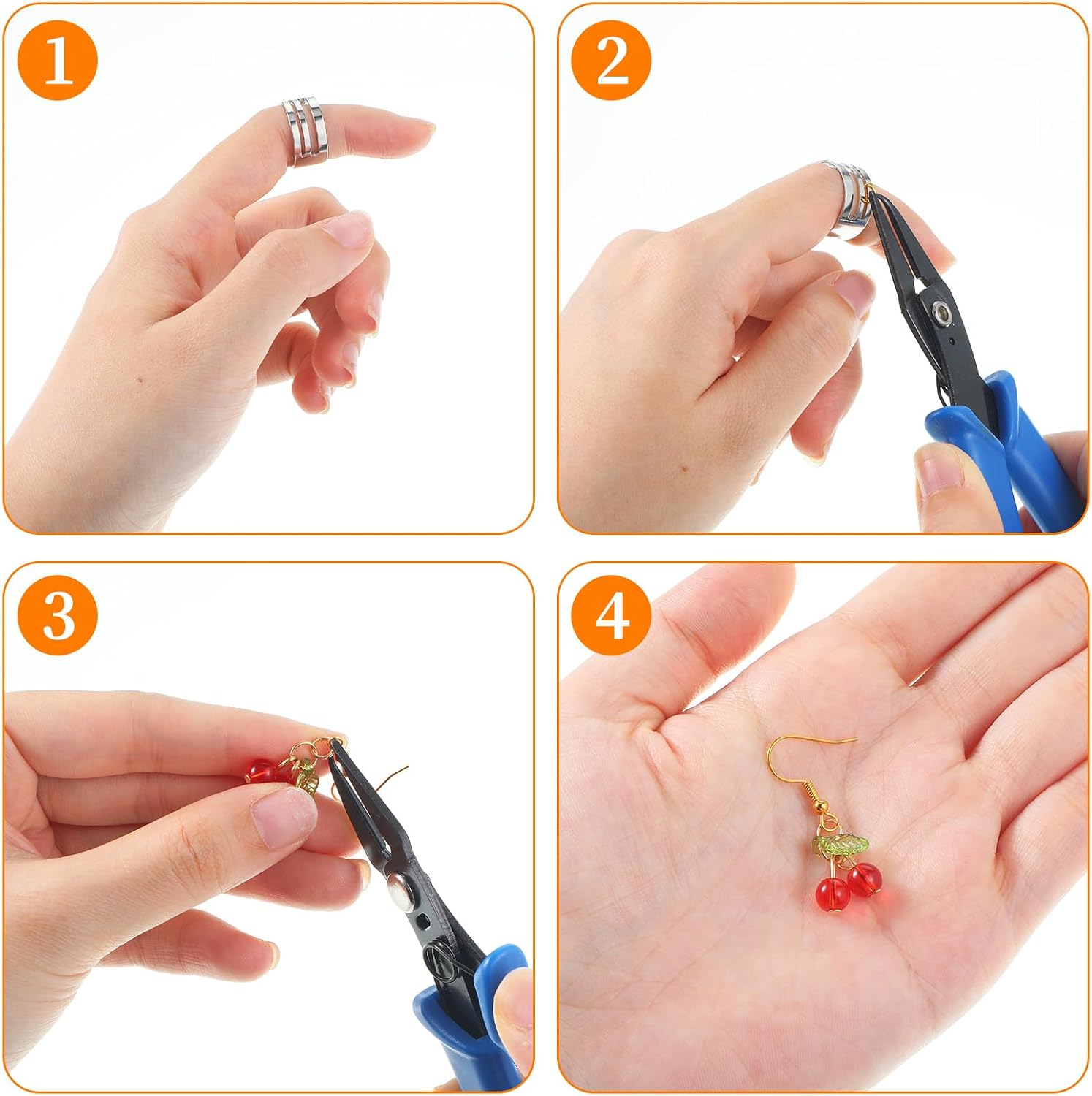 1

2

3

4