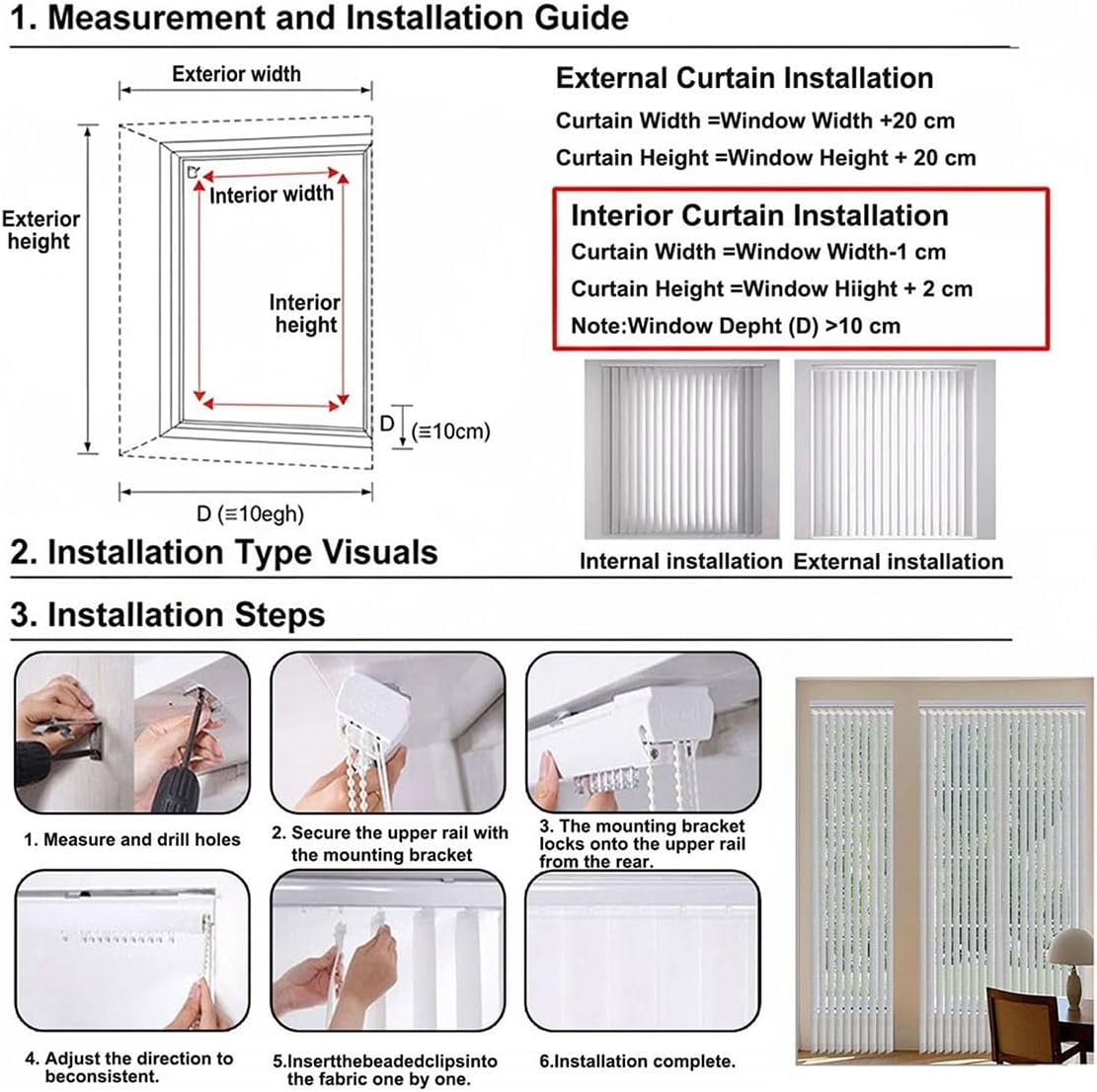 1. Measurement and Installation Guide

Exterior width

Exterior height

Interior width

Interior height

D (≡10cm)

D (≡10egh)

External Curtain Installation
Curtain Width =Window Width +20 cm
Curtain Height =Window Height + 20 cm

Interior Curtain Installation
Curtain Width =Window Width-1 cm
Curtain Height =Window Hiight + 2 cm
Note:Window Depht (D) >10 cm

2. Installation Type Visuals

Internal installation External installation

3. Installation Steps

1. Measure and drill holes

2. Secure the upper rail with the mounting bracket

3. The mounting bracket locks onto the upper rail from the rear.

4. Adjust the direction to beconsistent.

5.Insertthebeadedclipsinto the fabric one by one.

6.Installation complete.