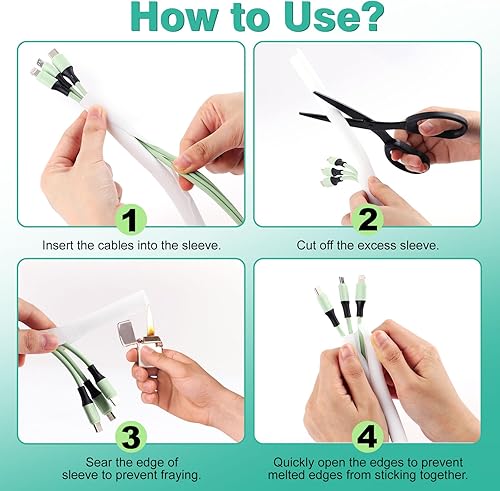 How to Use?

1

Insert the cables into the sleeve.

2

Cut off the excess sleeve.

3

Sear the edge of sleeve to prevent fraying.

4

Quickly open the edges to prevent melted edges from sticking together.