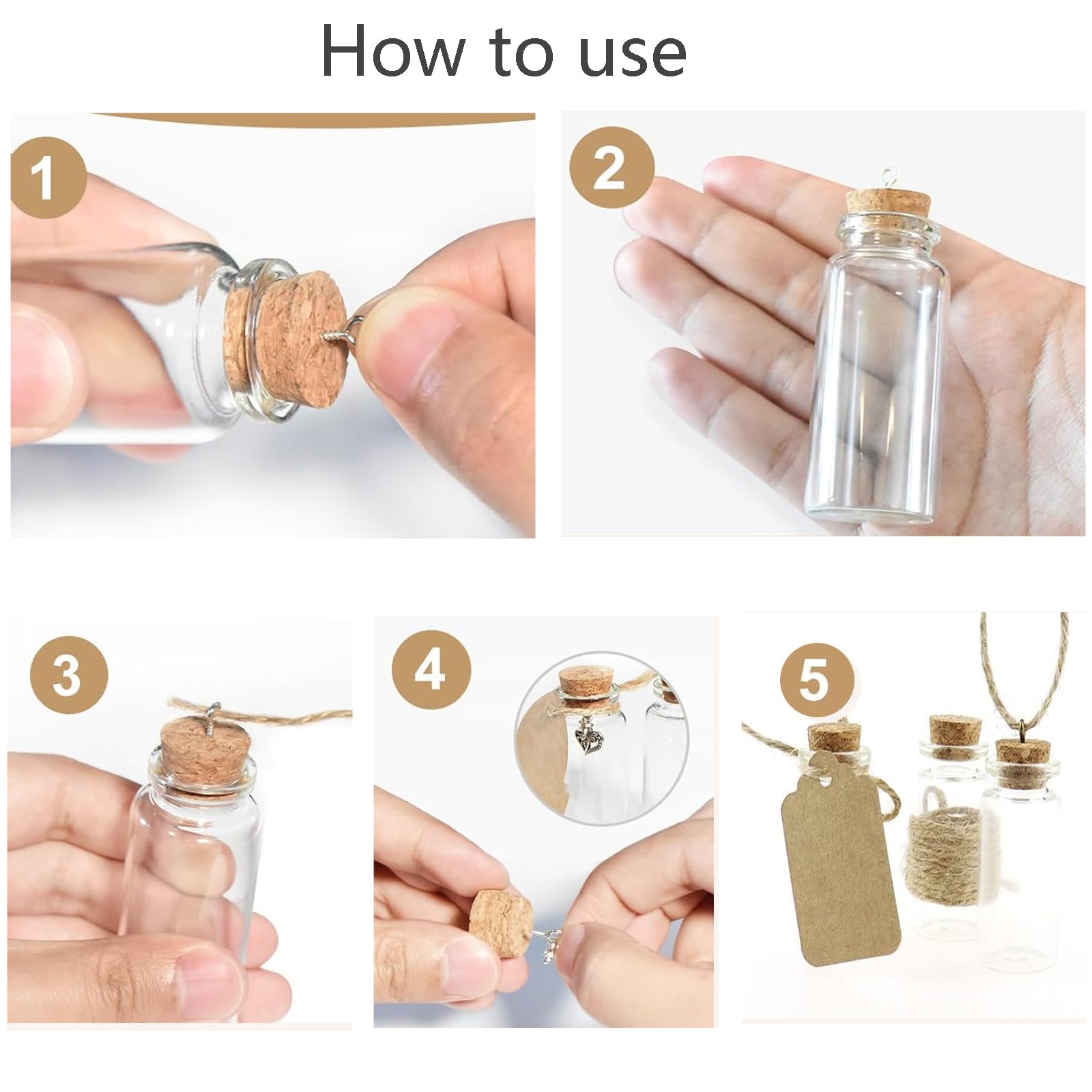 How to use

1

2

3

4

5