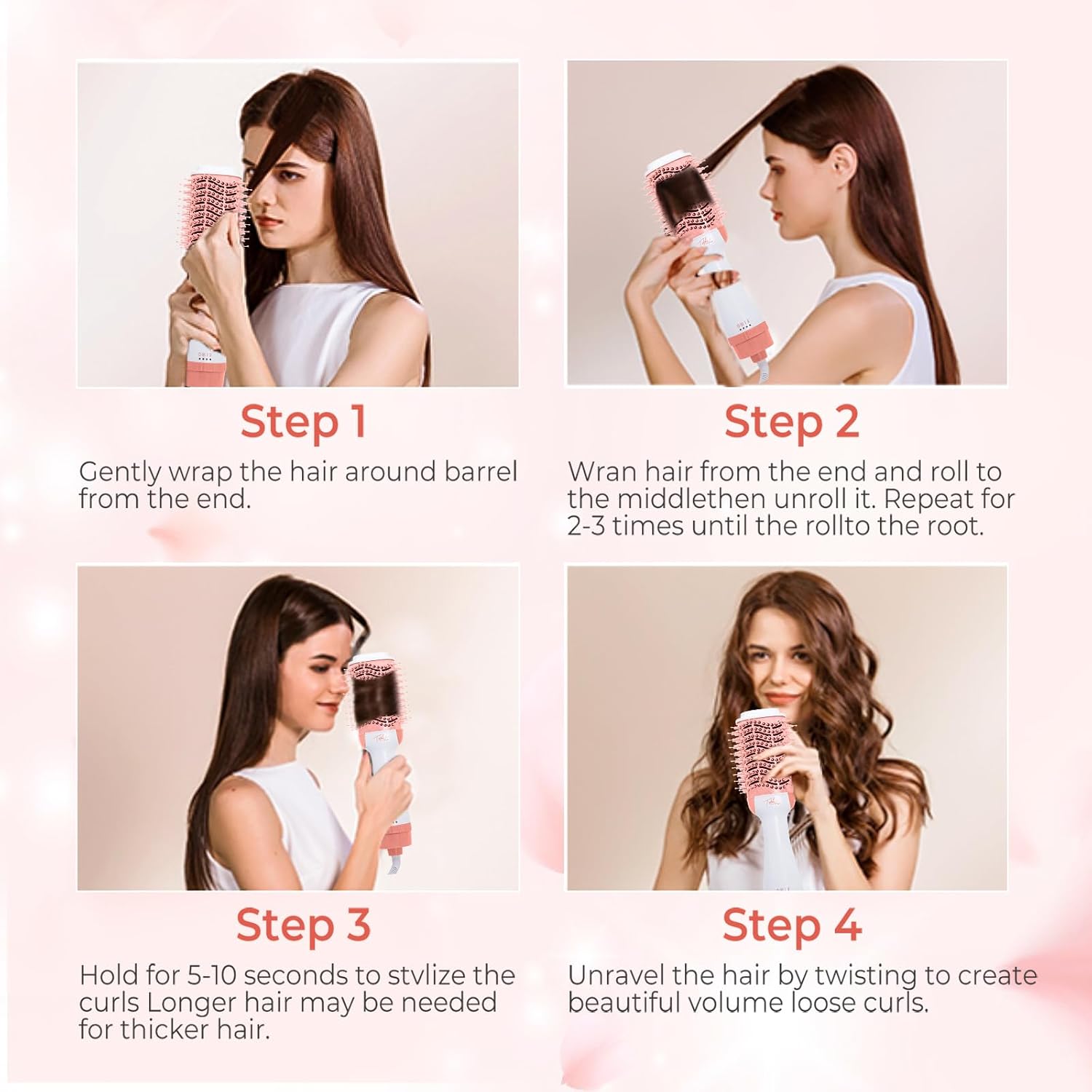 Step 1
Gently wrap the hair around barrel from the end.

Step 2
Wran hair from the end and roll to the middlethen unroll it. Repeat for 2-3 times until the rollto the root.

Step 3
Hold for 5-10 seconds to stvlize the curls Longer hair may be needed for thicker hair.

Step 4
Unravel the hair by twisting to create beautiful volume loose curls.