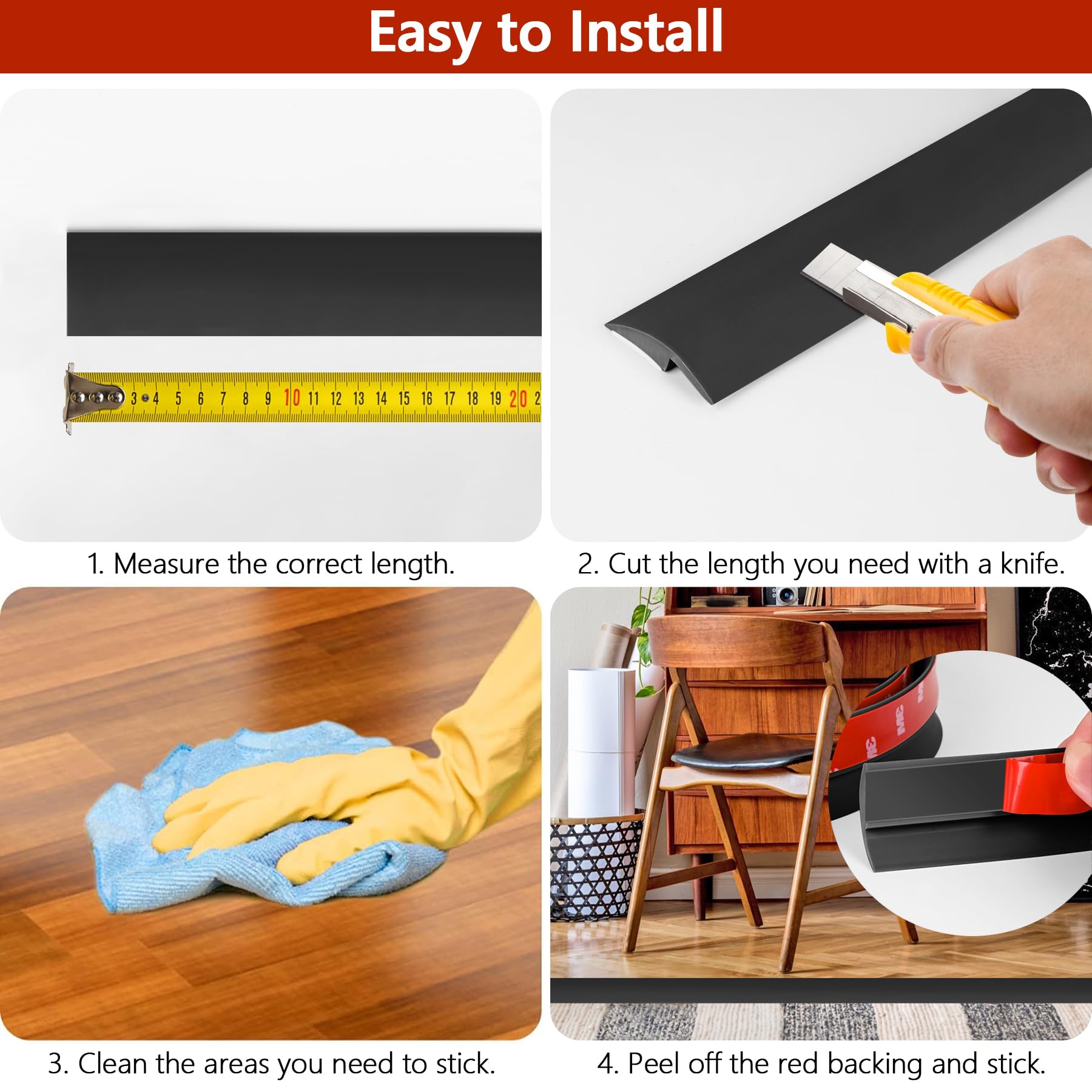 Easy to Install

3 4 5 6 7 8 9 10 11 12 13 14 15 16 17 18 19 20 2

1. Measure the correct length.

2. Cut the length you need with a knife.

3M 3M

3. Clean the areas you need to stick.

4. Peel off the red backing and stick.