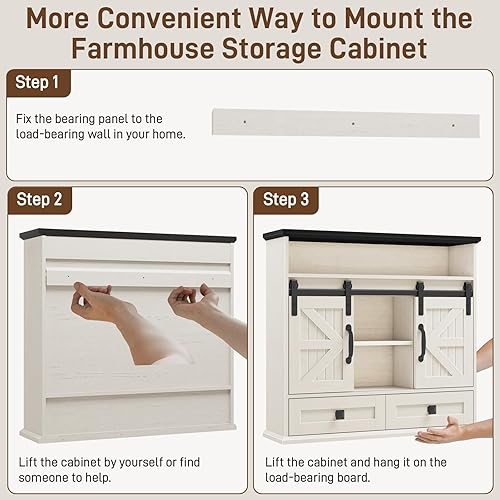 More Convenient Way to Mount the Farmhouse Storage Cabinet

Step 1

Fix the bearing panel to the load-bearing wall in your home.

Step 2

Lift the cabinet by yourself or find someone to help.

Step 3

Lift the cabinet and hang it on the load-bearing board.