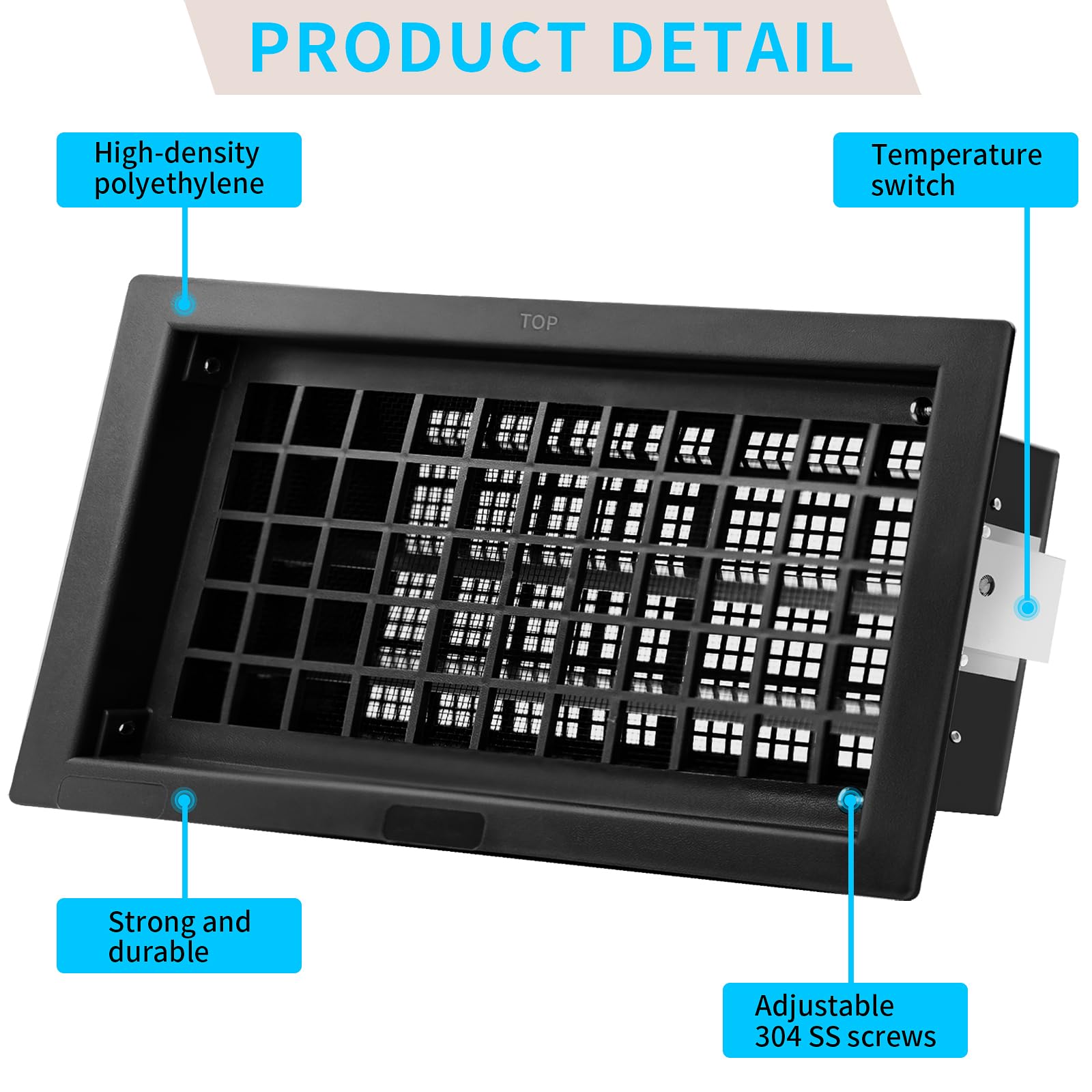 PRODUCT DETAIL

High-density polyethylene

Temperature switch

TOP

Strong and durable

Adjustable 304 SS screws