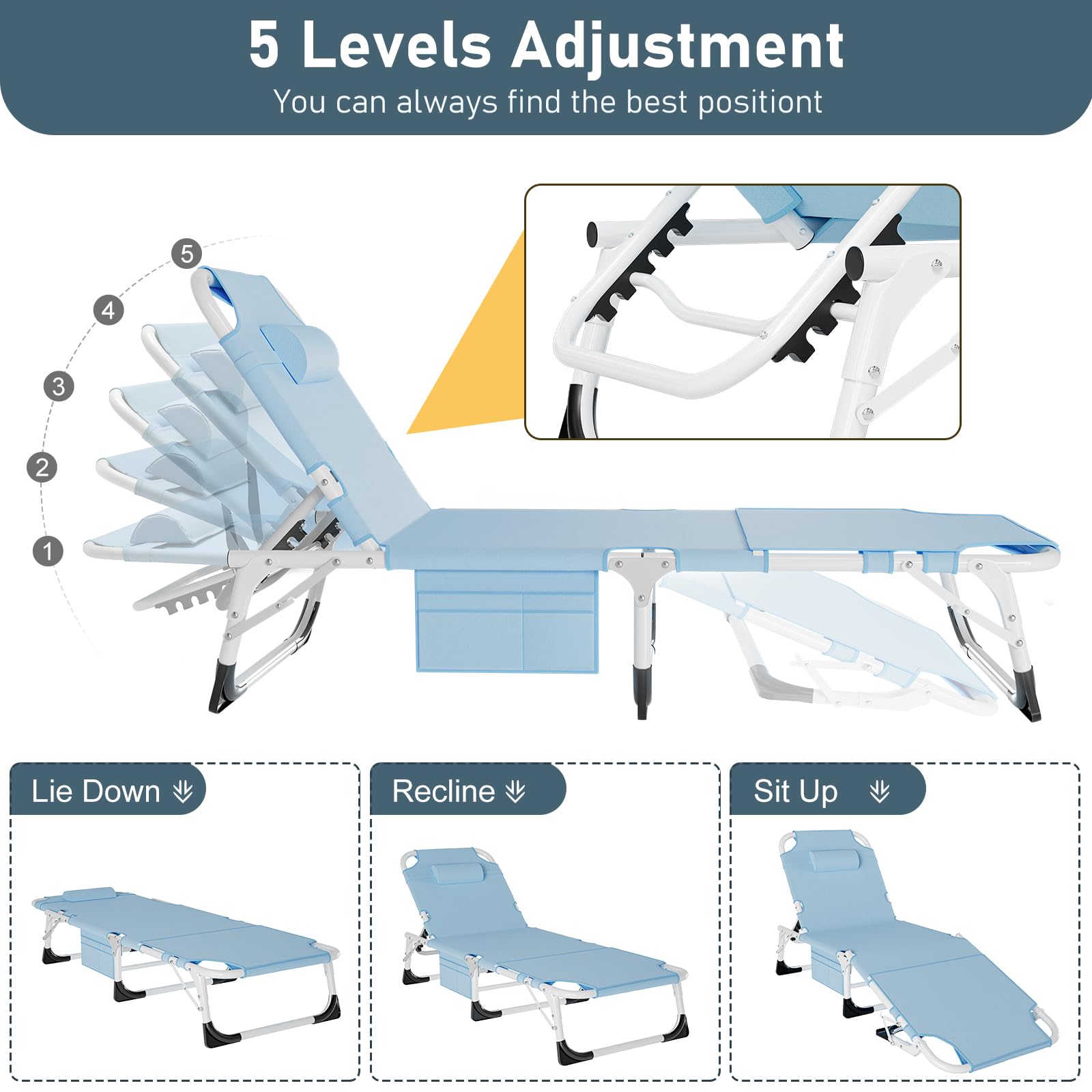 5 Levels Adjustment
You can always find the best positiont

5
4
3
2
1

Lie Down
Recline
Sit Up