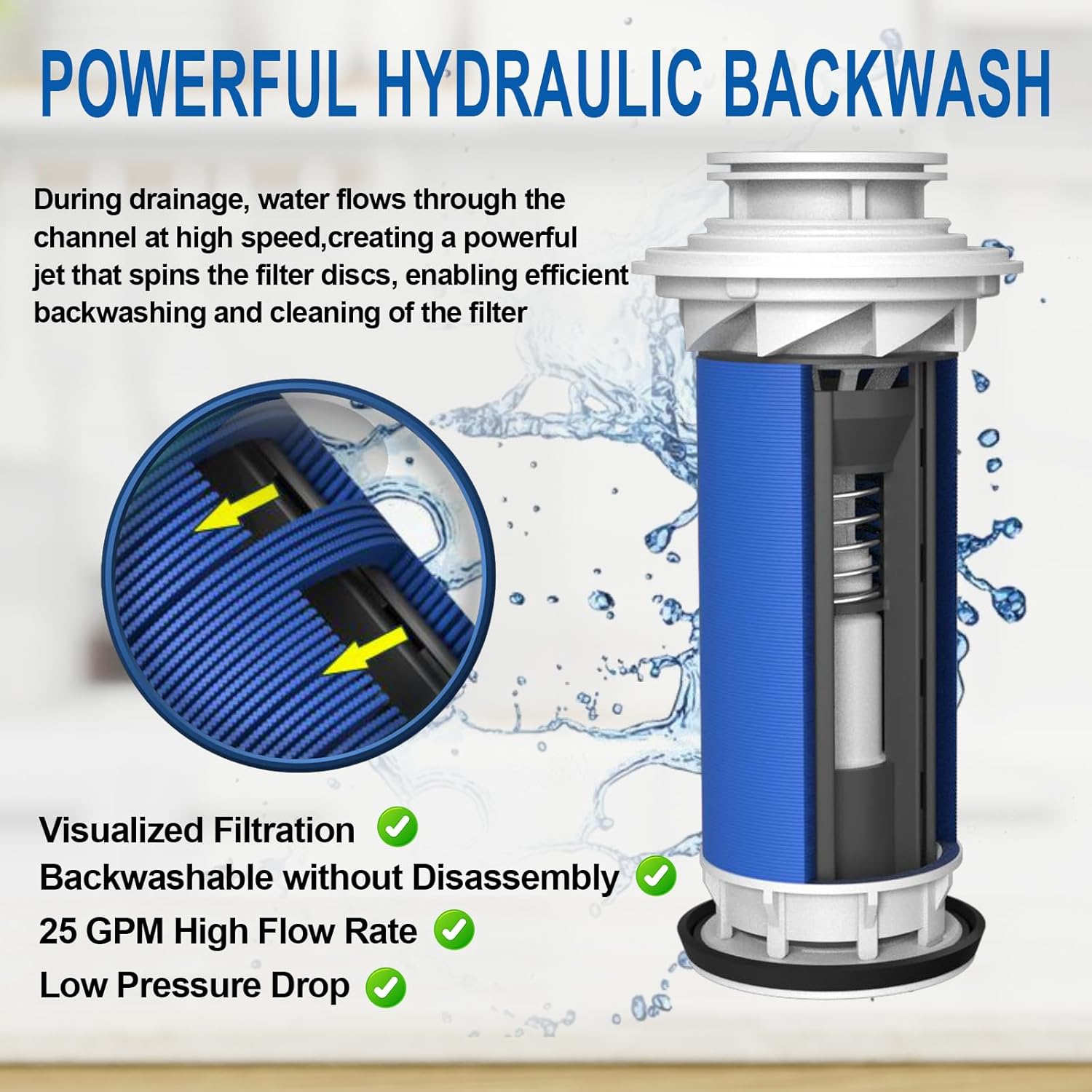 POWERFUL HYDRAULIC BACKWASH

During drainage, water flows through the channel at high speed,creating a powerful jet that spins the filter discs, enabling efficient backwashing and cleaning of the filter

Visualized Filtration
Backwashable without Disassembly
25 GPM High Flow Rate
Low Pressure Drop