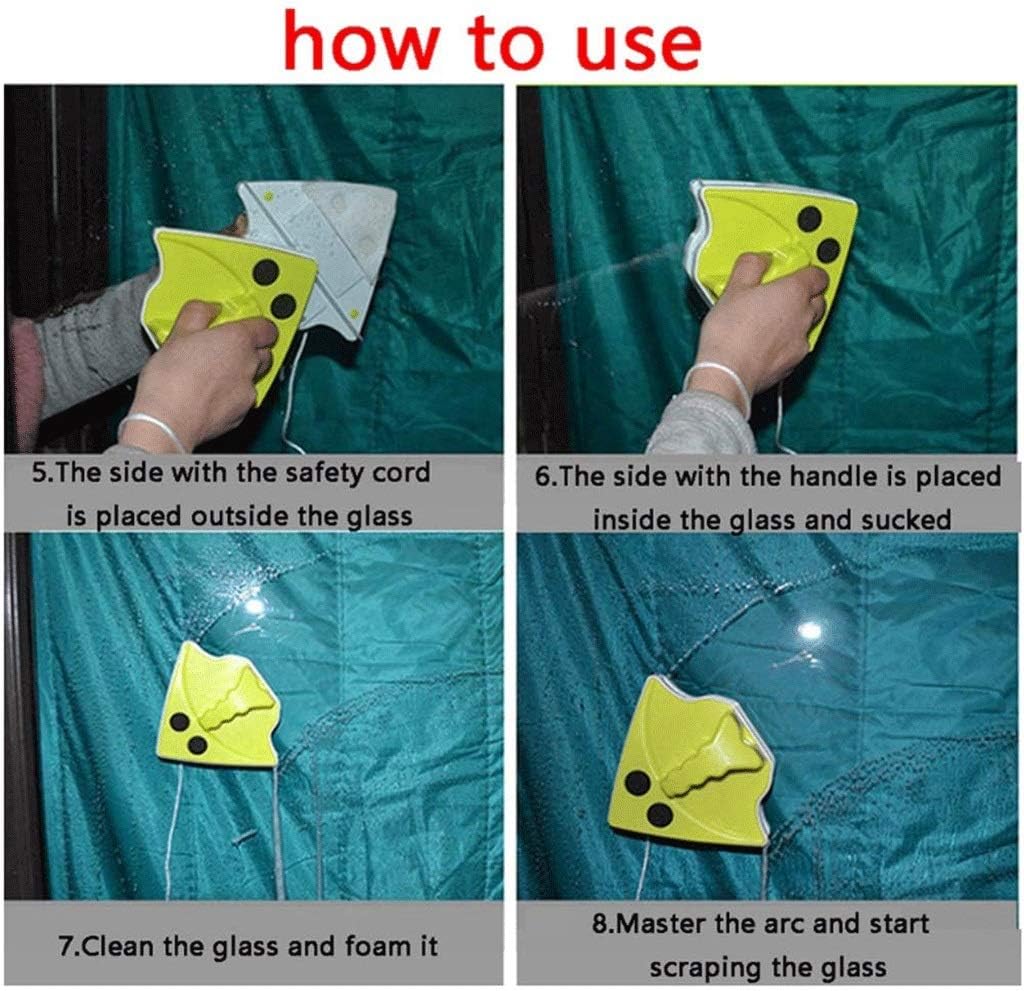 how to use

5.The side with the safety cord is placed outside the glass

6.The side with the handle is placed inside the glass and sucked

7.Clean the glass and foam it

8.Master the arc and start scraping the glass