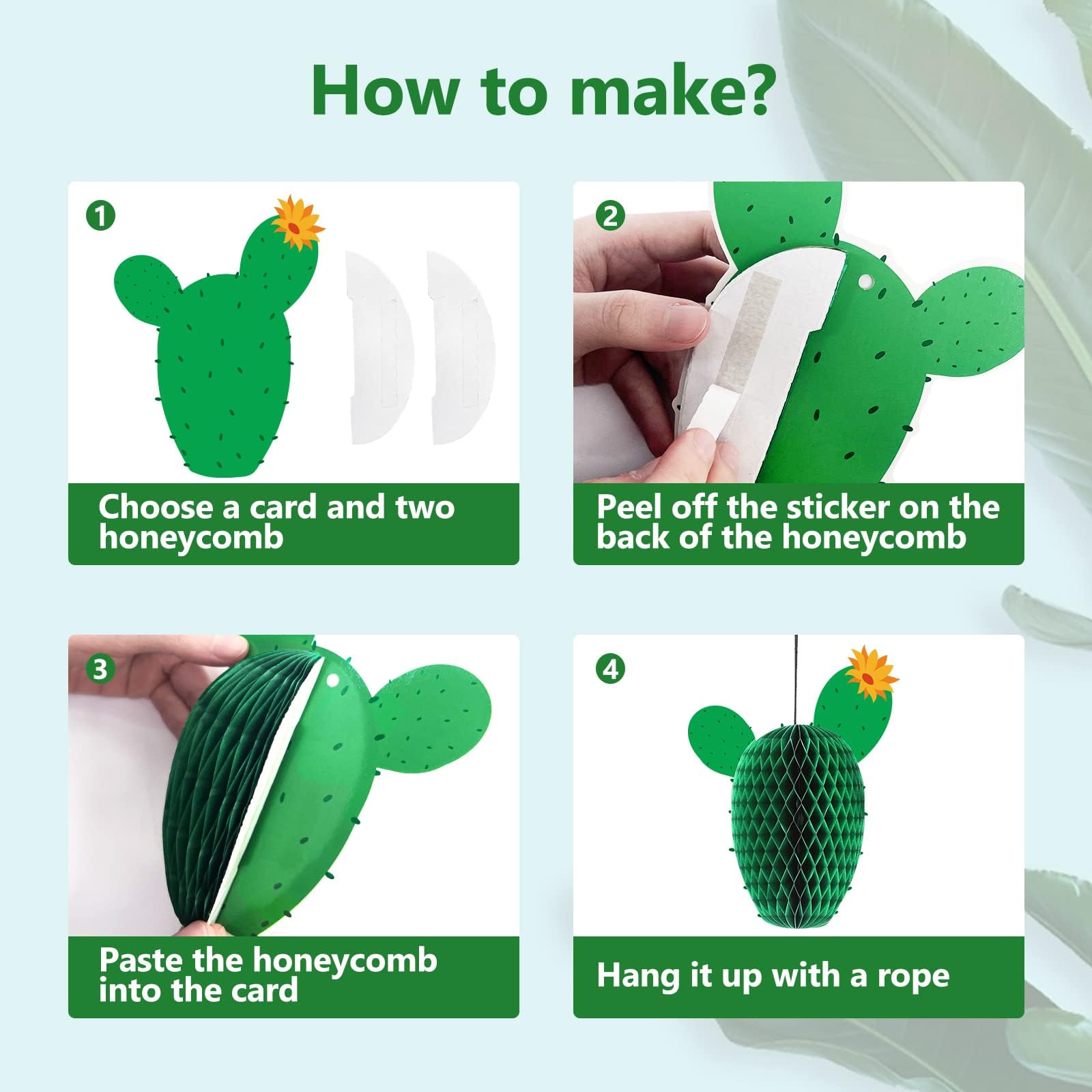 How to make?

1
Choose a card and two honeycomb

2
Peel off the sticker on the back of the honeycomb

3
Paste the honeycomb into the card

4
Hang it up with a rope