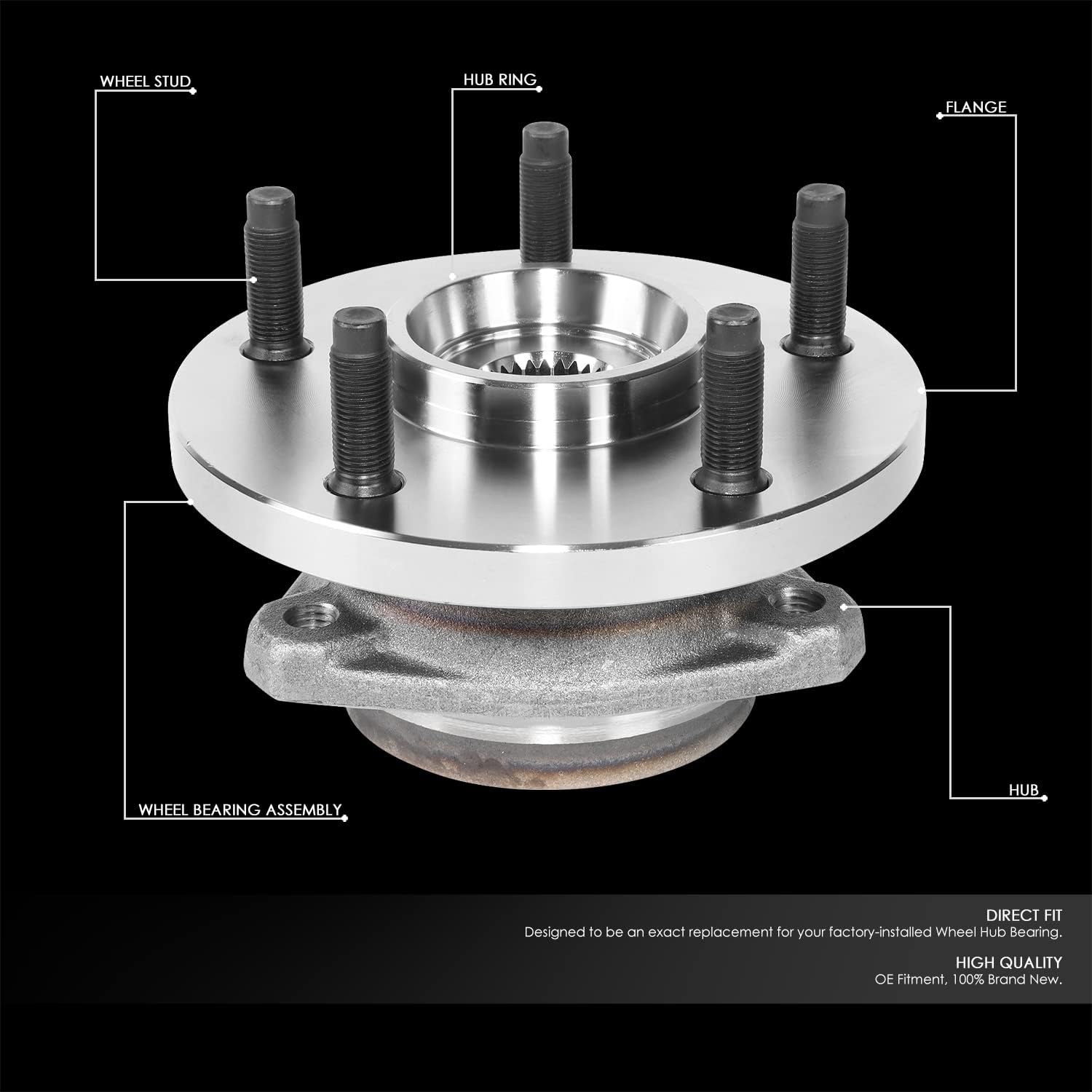 WHEEL STUD

HUB RING

FLANGE

WHEEL BEARING ASSEMBLY

HUB

DIRECT FIT
Designed to be an exact replacement for your factory-installed Wheel Hub Bearing.

HIGH QUALITY
OE Fitment, 100% Brand New.