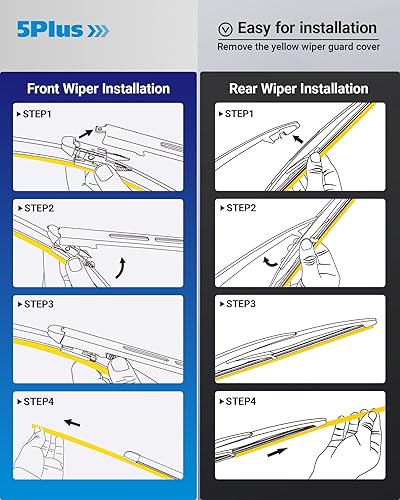 5Plus

Easy for installation
Remove the yellow wiper guard cover

Front Wiper Installation

STEP1

STEP2

STEP3

STEP4

Rear Wiper Installation

STEP1

STEP2

STEP3

STEP4