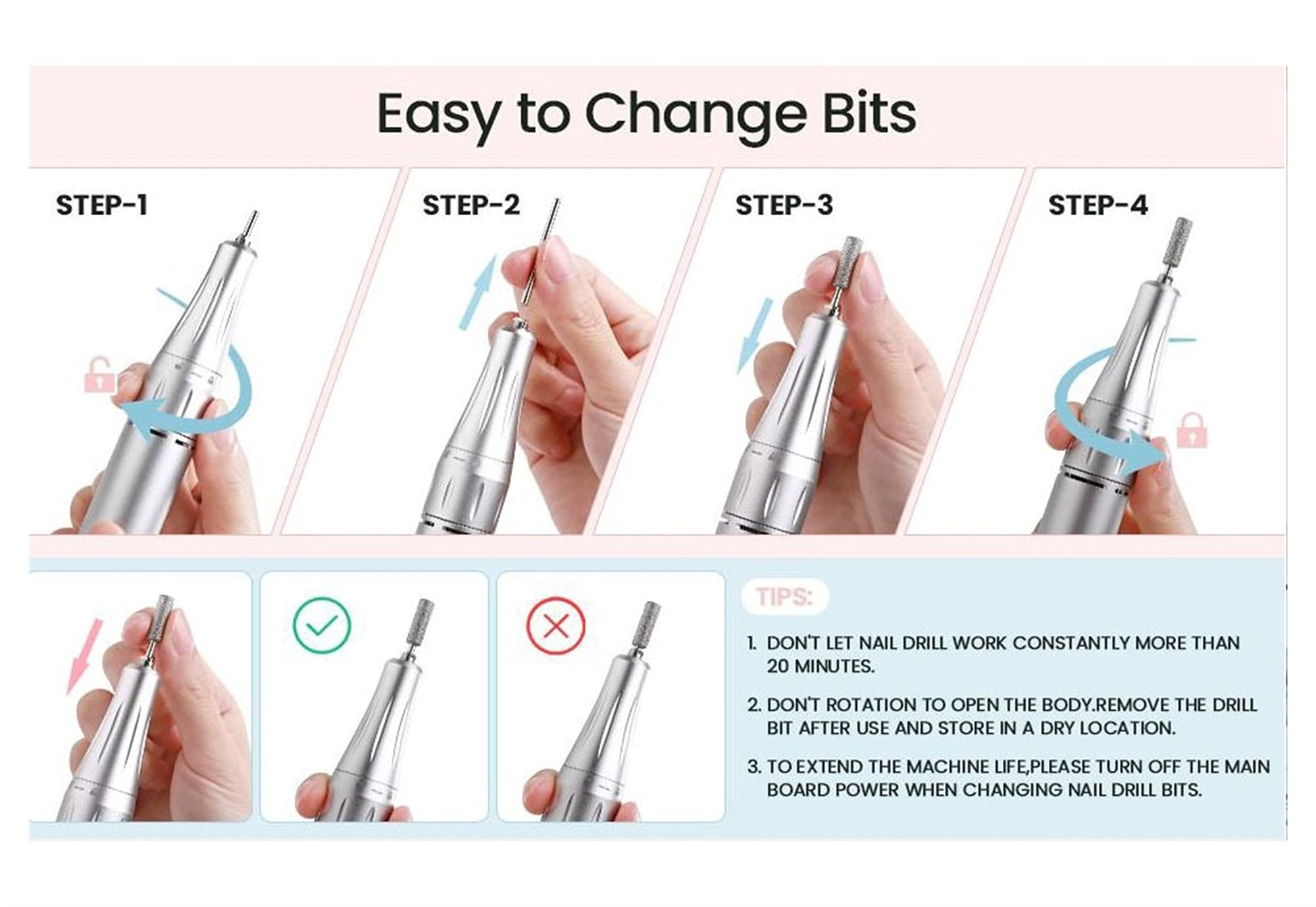 Easy to Change Bits

STEP-1

STEP-2

STEP-3

STEP-4

TIPS:

1. DON'T LET NAIL DRILL WORK CONSTANTLY MORE THAN 20 MINUTES.

2. DON'T ROTATION TO OPEN THE BODY.REMOVE THE DRILL BIT AFTER USE AND STORE IN A DRY LOCATION.

3. TO EXTEND THE MACHINE LIFE,PLEASE TURN OFF THE MAIN BOARD POWER WHEN CHANGING NAIL DRILL BITS.