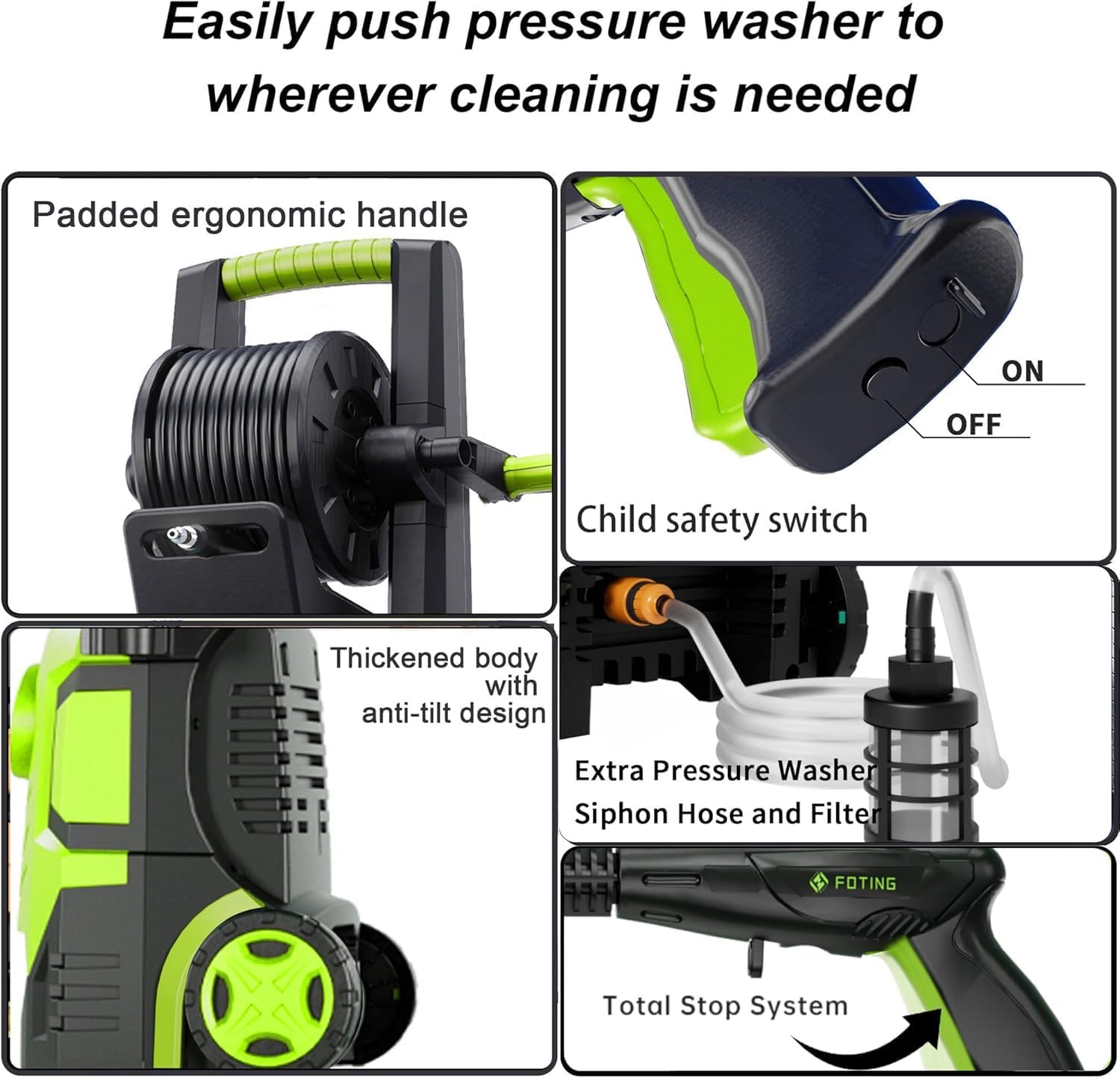 Easily push pressure washer to wherever cleaning is needed

Padded ergonomic handle

ON

OFF

Child safety switch

Thickened body with anti-tilt design

Extra Pressure Washer Siphon Hose and Filter

FOTING

Total Stop System