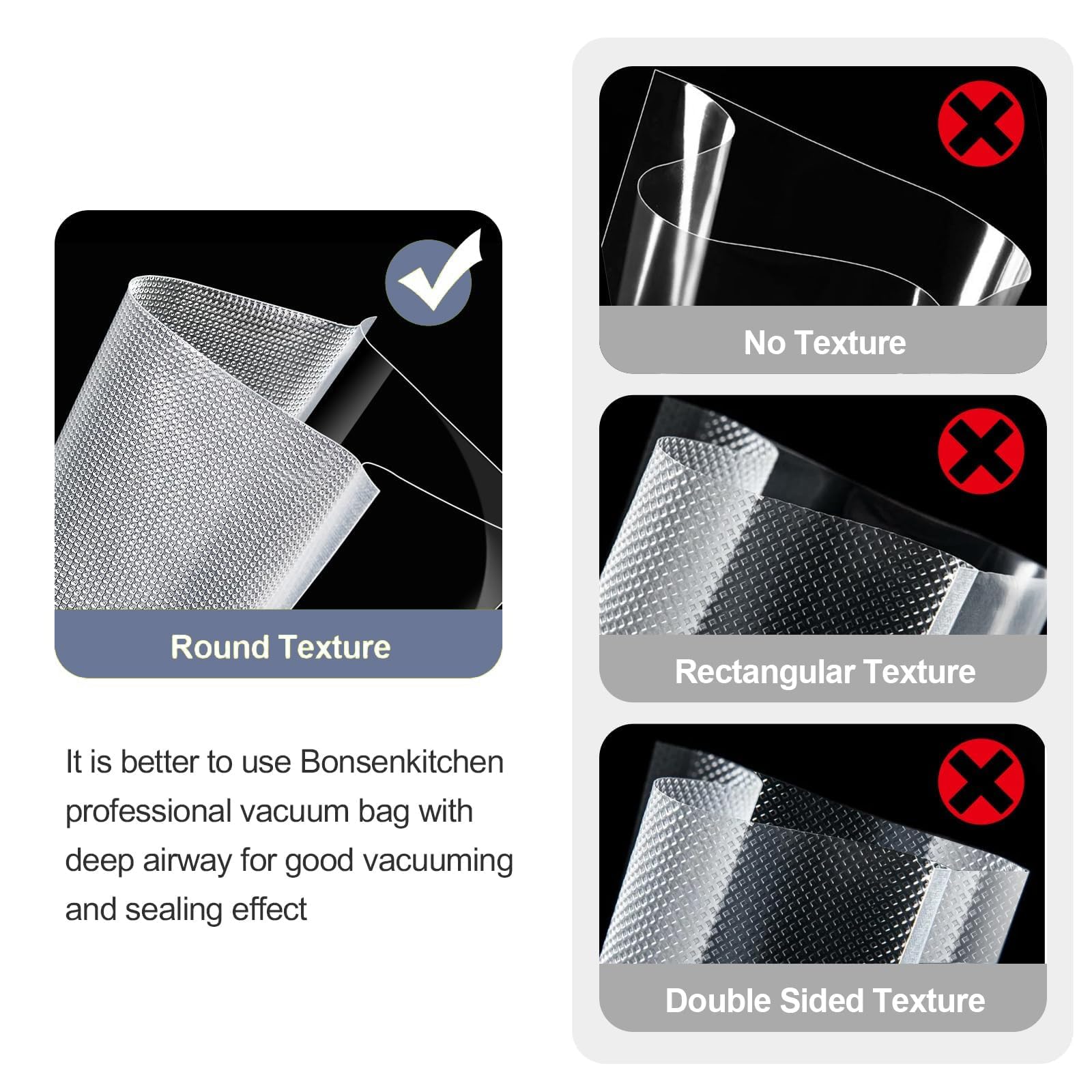 Round Texture

It is better to use Bonsenkitchen professional vacuum bag with deep airway for good vacuuming and sealing effect

No Texture

Rectangular Texture

Double Sided Texture