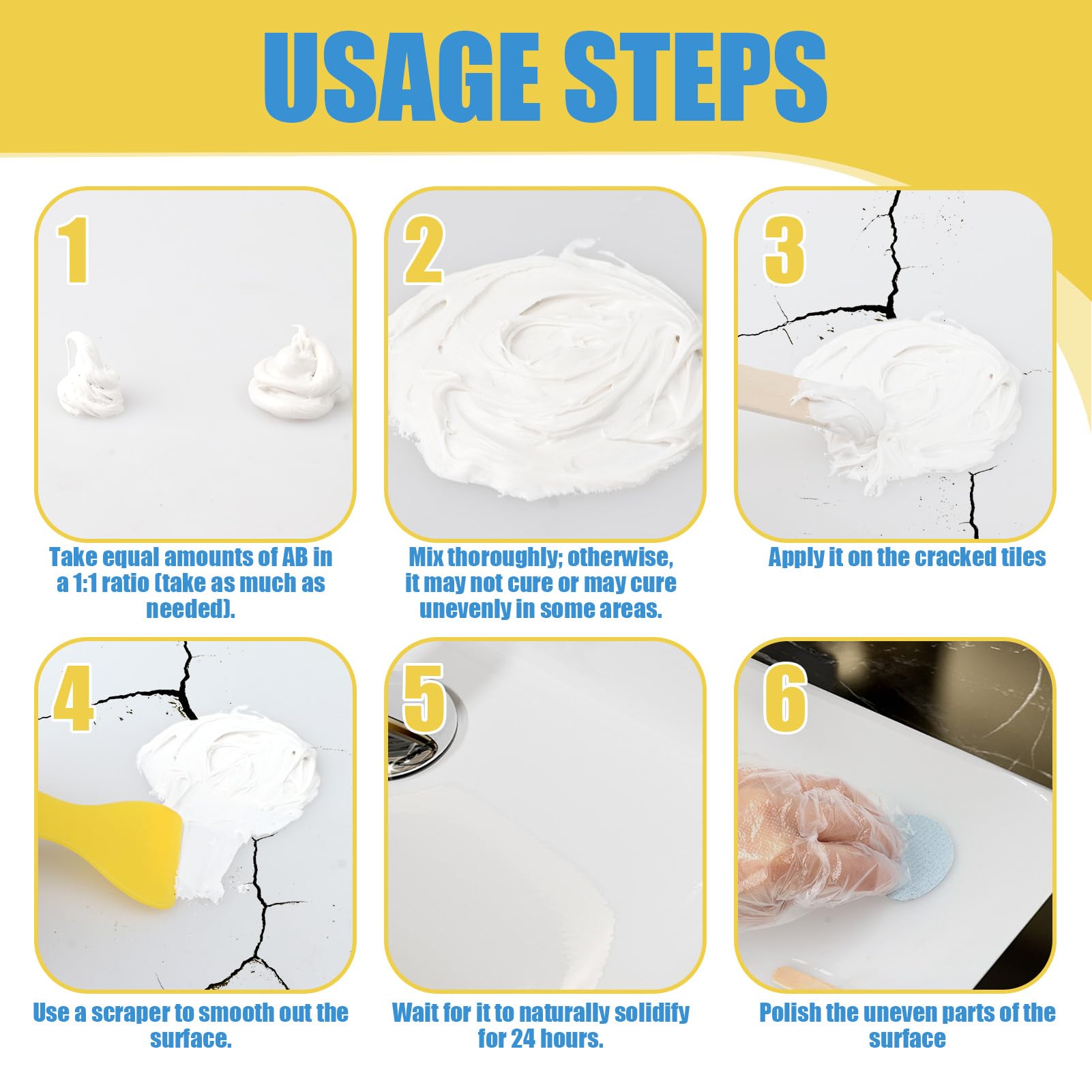 USAGE STEPS

1

Take equal amounts of AB in a 1:1 ratio (take as much as needed).

2

Mix thoroughly; otherwise, it may not cure or may cure unevenly in some areas.

3

Apply it on the cracked tiles

4

Use a scraper to smooth out the surface.

5

Wait for it to naturally solidify for 24 hours.

6

Polish the uneven parts of the surface