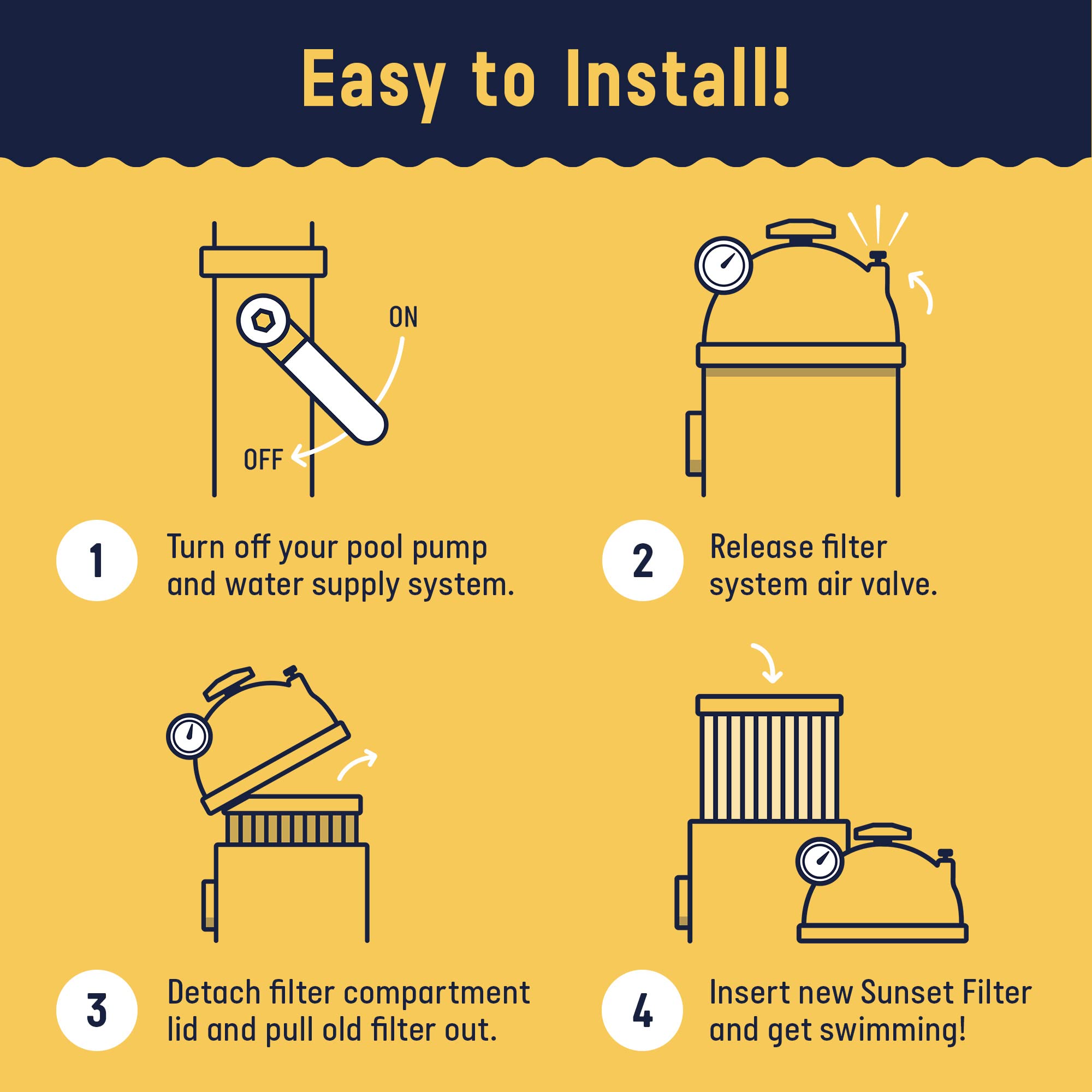 Easy to Install!

ON

OFF

1 Turn off your pool pump and water supply system.

2 Release filter system air valve.

3 Detach filter compartment lid and pull old filter out.

4 Insert new Sunset Filter and get swimming!