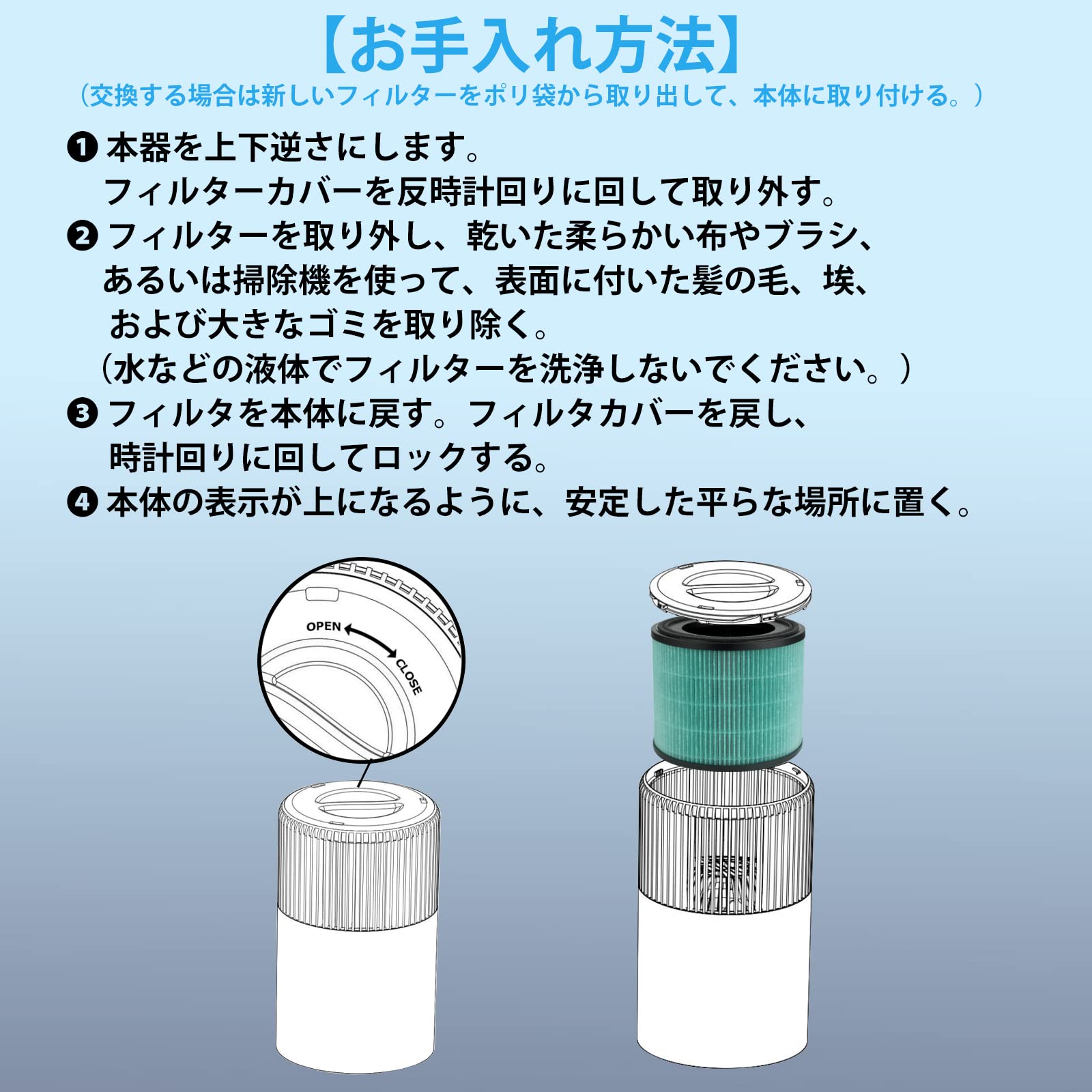 【お手入れ方法】
（交換する場合は新しいフィルターをポリ袋から取り出して、本体に取り付ける。）

❶ 本器を上下逆さにします。
フィルターカバーを反時計回りに回して取り外す。
❷ フィルターを取り外し、乾いた柔らかい布やブラシ、あるいは掃除機を使って、表面に付いた髪の毛、埃、および大きなゴミを取り除く。
（水などの液体でフィルターを洗浄しないでください。）
❸ フィルタを本体に戻す。フィルタカバーを戻し、時計回りに回してロックする。
❹ 本体の表示が上になるように、安定した平らな場所に置く。

OPEN
CLOSE