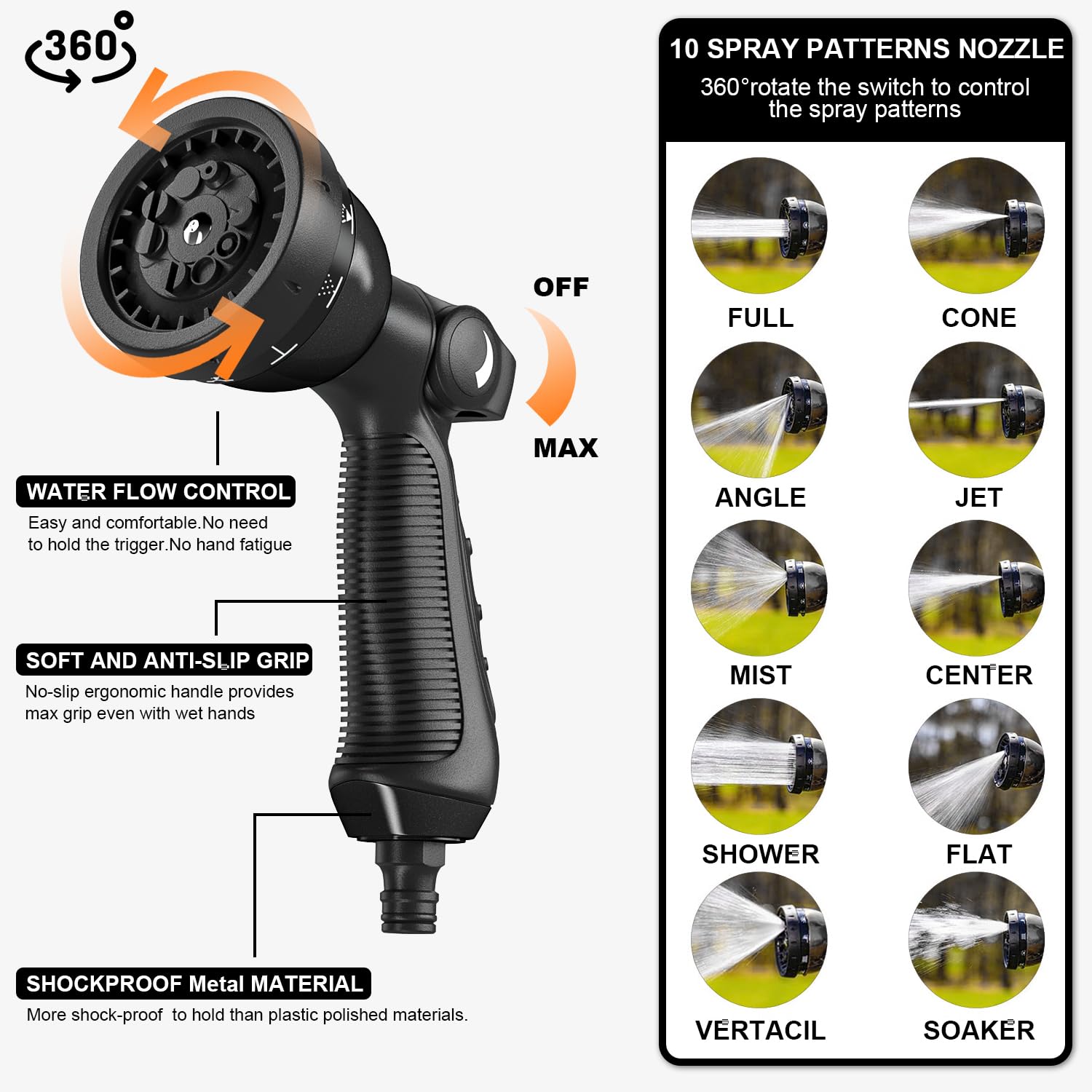 360°

OFF

MAX

WATER FLOW CONTROL
Easy and comfortable.No need to hold the trigger.No hand fatigue

SOFT AND ANTI-SLIP GRIP
No-slip ergonomic handle provides max grip even with wet hands

SHOCKPROOF Metal MATERIAL
More shock-proof to hold than plastic polished materials.

10 SPRAY PATTERNS NOZZLE
360°rotate the switch to control the spray patterns

FULL
CONE
ANGLE
JET
MIST
CENTER
SHOWER
FLAT
VERTACIL
SOAKER