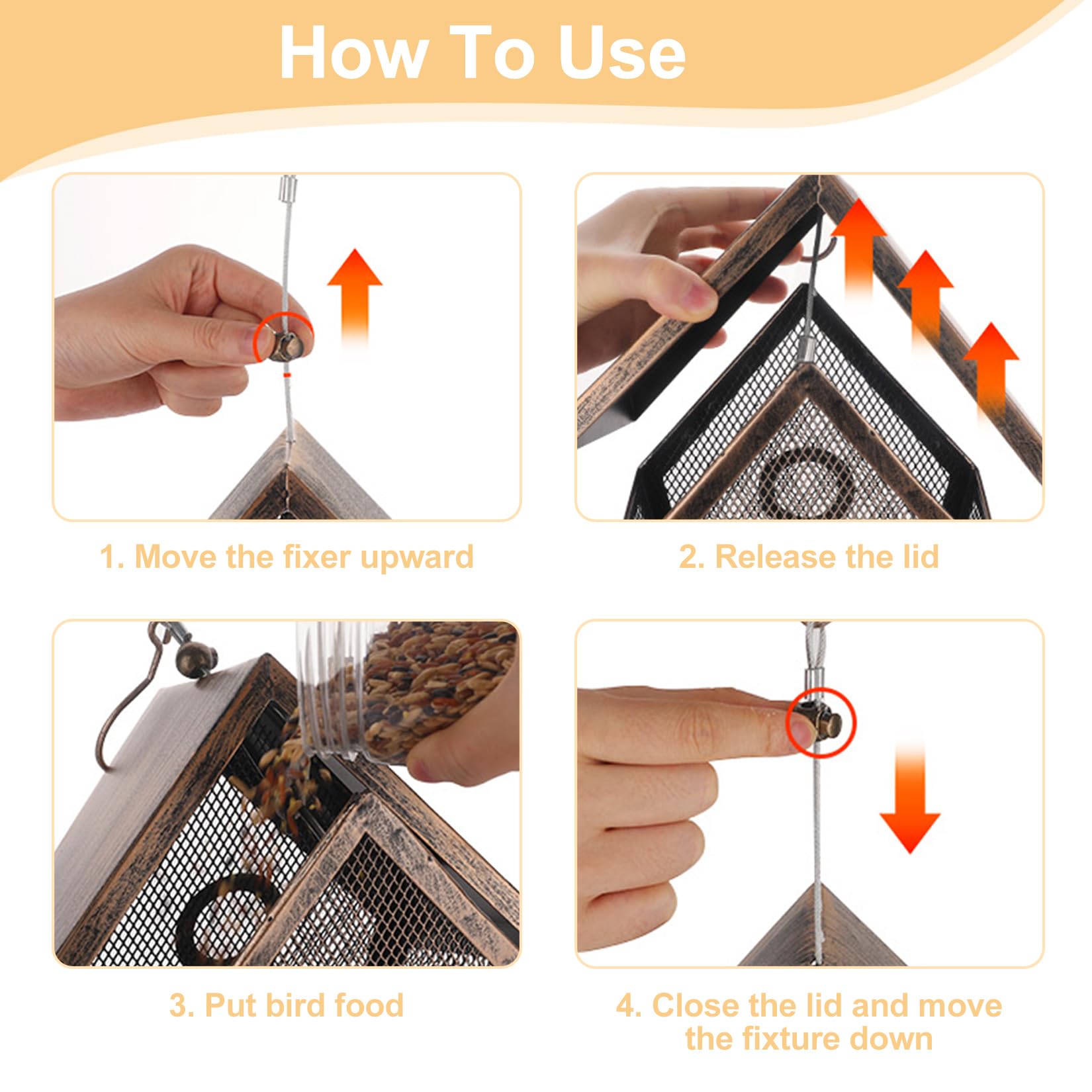 How To Use

1. Move the fixer upward

2. Release the lid

3. Put bird food

4. Close the lid and move the fixture down