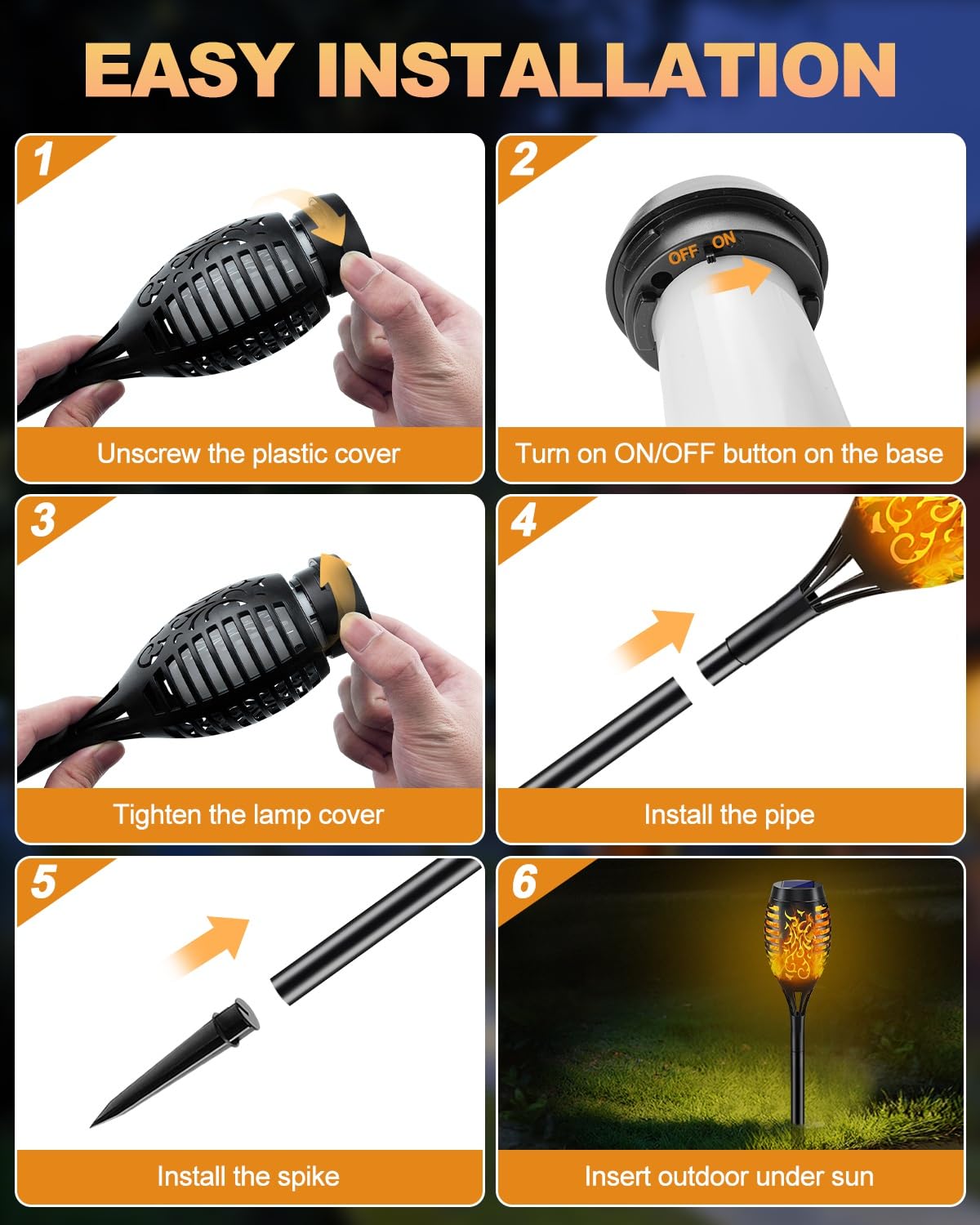 EASY INSTALLATION

1

Unscrew the plastic cover

2

OFF ON

Turn on ON/OFF button on the base

3

Tighten the lamp cover

4

Install the pipe

5

Install the spike

6

Insert outdoor under sun