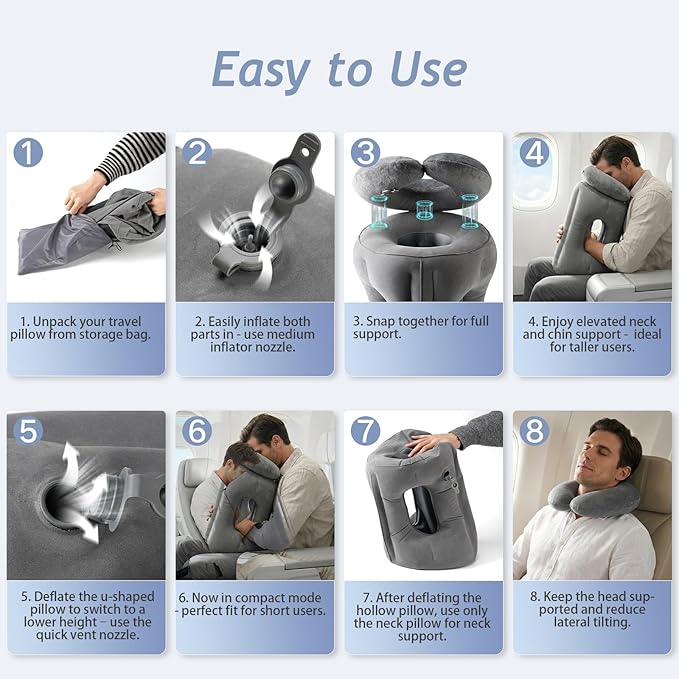 Easy to Use

1

1. Unpack your travel pillow from storage bag.

2

2. Easily inflate both parts in - use medium inflator nozzle.

3

3. Snap together for full support.

4

4. Enjoy elevated neck and chin support - ideal for taller users.

5

5. Deflate the u-shaped pillow to switch to a lower height – use the quick vent nozzle.

6

6. Now in compact mode - perfect fit for short users.

7

7. After deflating the hollow pillow, use only the neck pillow for neck support.

8

8. Keep the head supported and reduce lateral tilting.