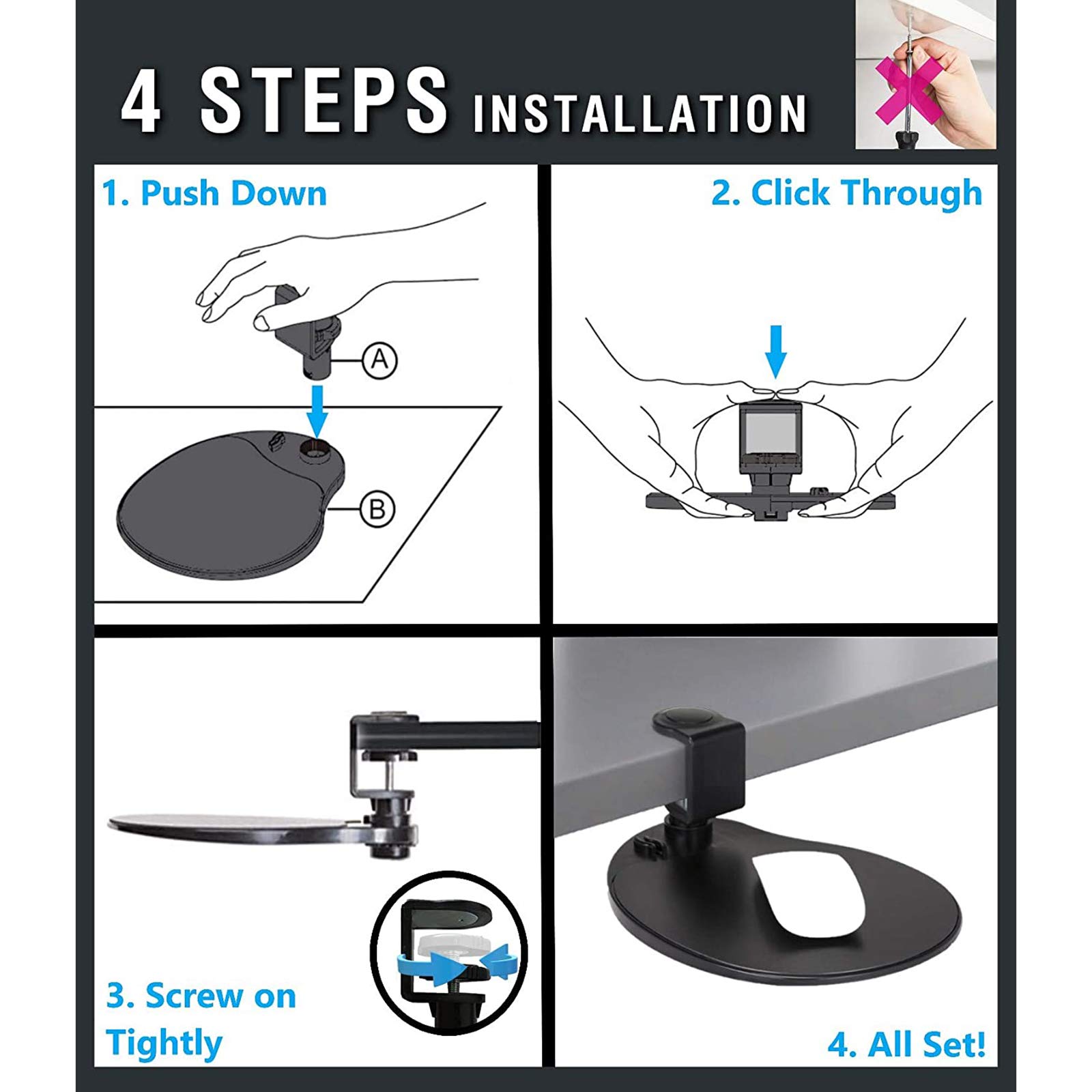 4 STEPS INSTALLATION

1. Push Down

A

B

2. Click Through

3. Screw on Tightly

4. All Set!