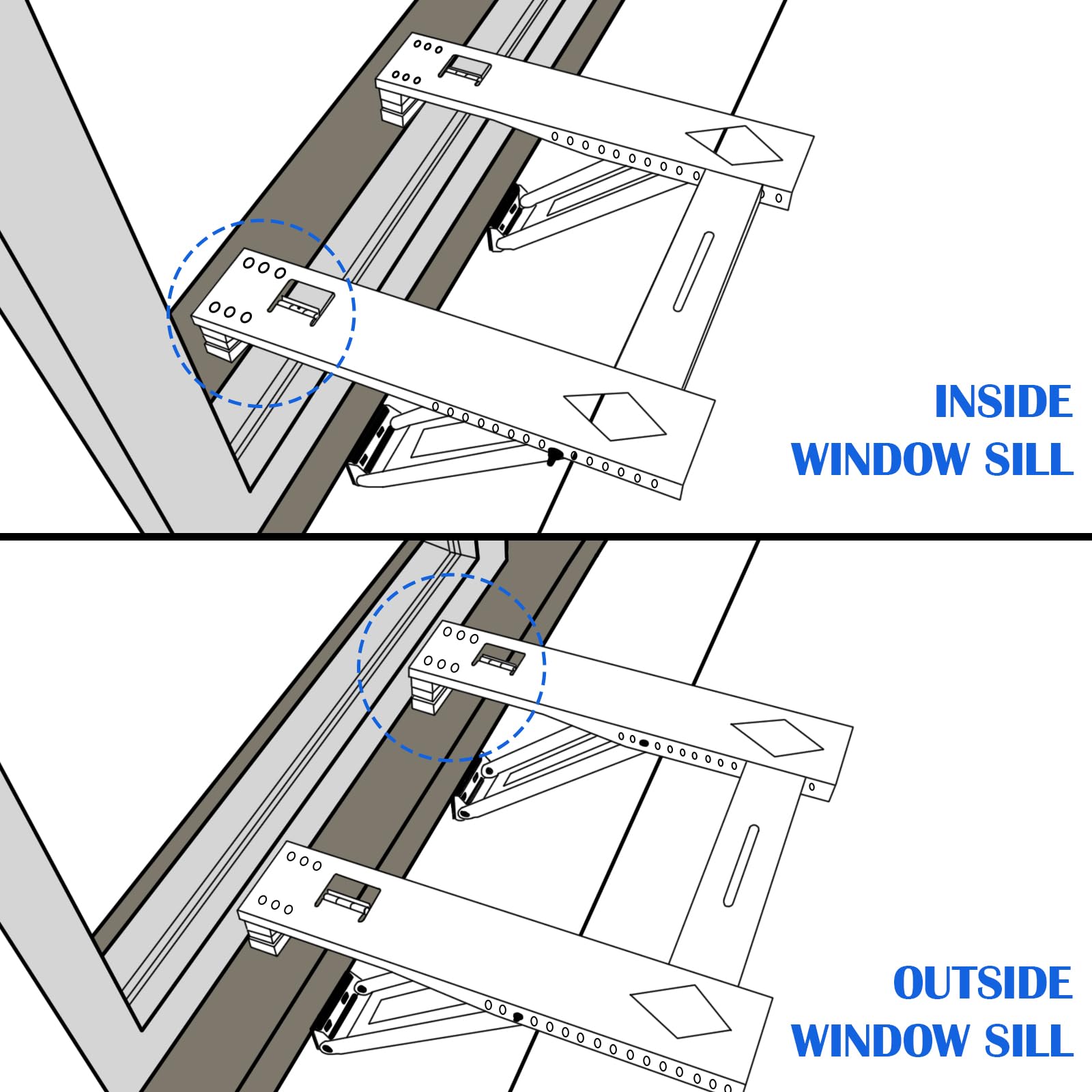 INSIDE
WINDOW SILL

OUTSIDE
WINDOW SILL