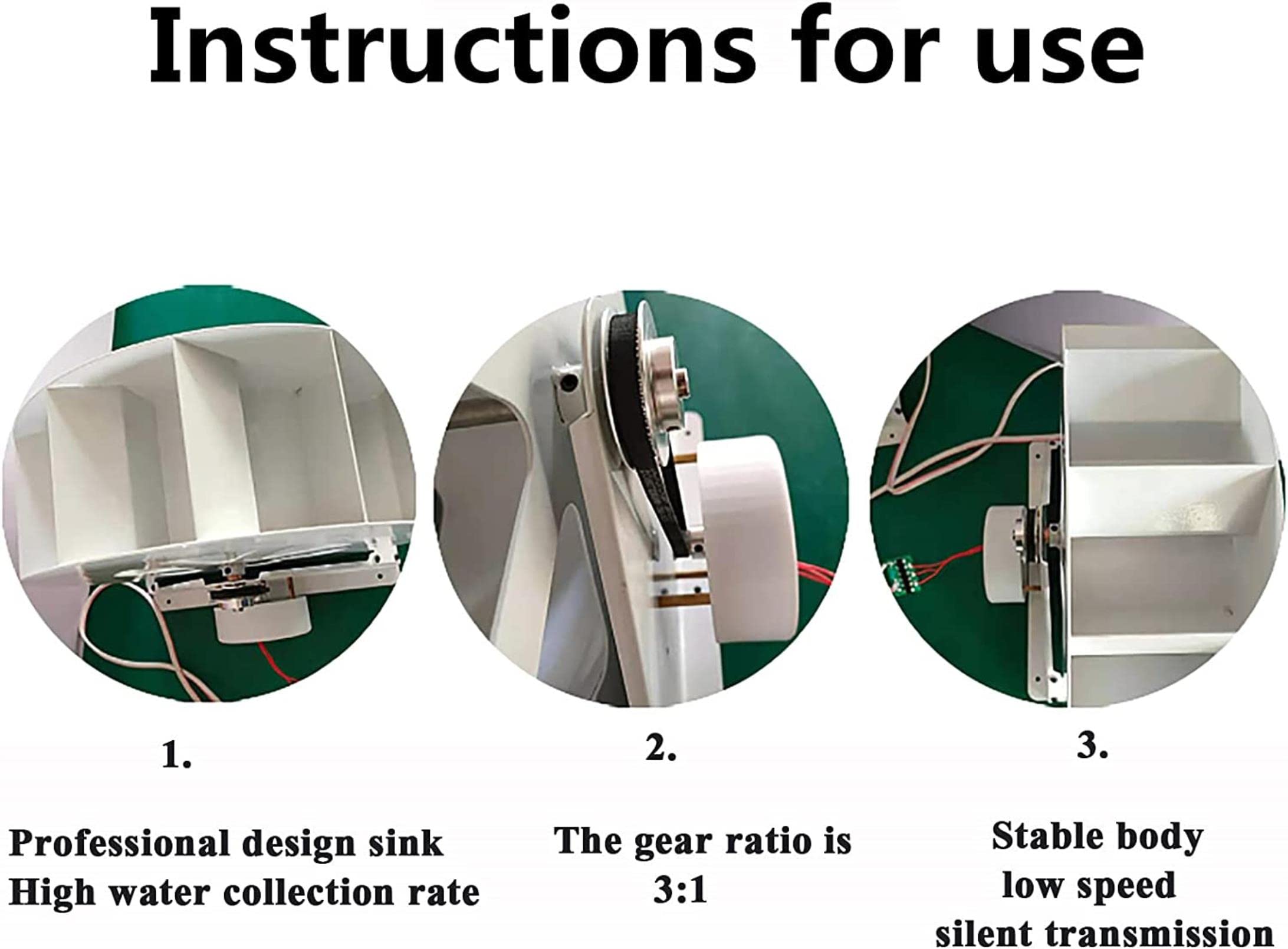 Instructions for use

1.

Professional design sink
High water collection rate

2.

The gear ratio is
3:1

3.

Stable body
low speed
silent transmission