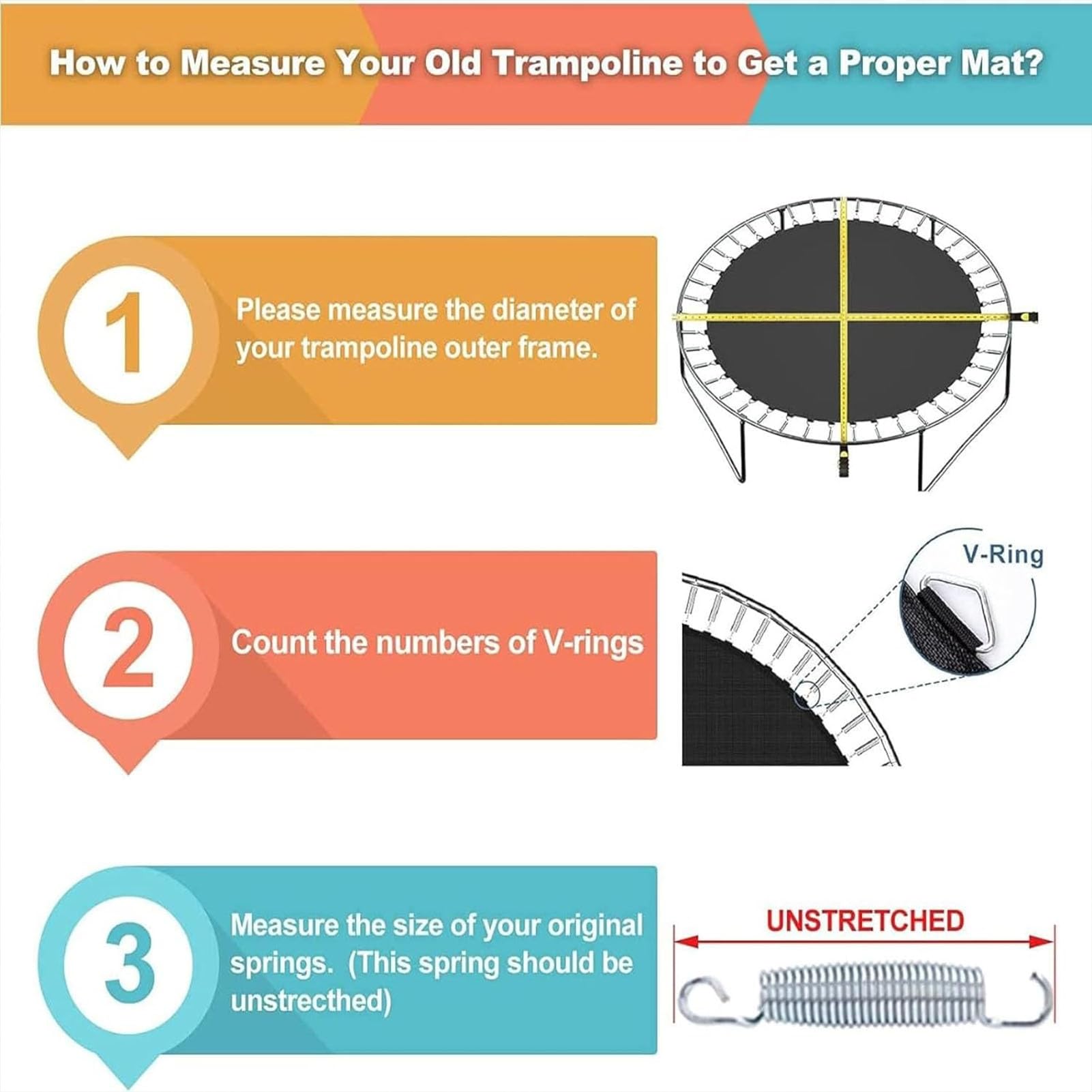 How to Measure Your Old Trampoline to Get a Proper Mat?

1

Please measure the diameter of your trampoline outer frame.

2

Count the numbers of V-rings

V-Ring

3

Measure the size of your original springs. (This spring should be unstrecthed)

UNSTRETCHED