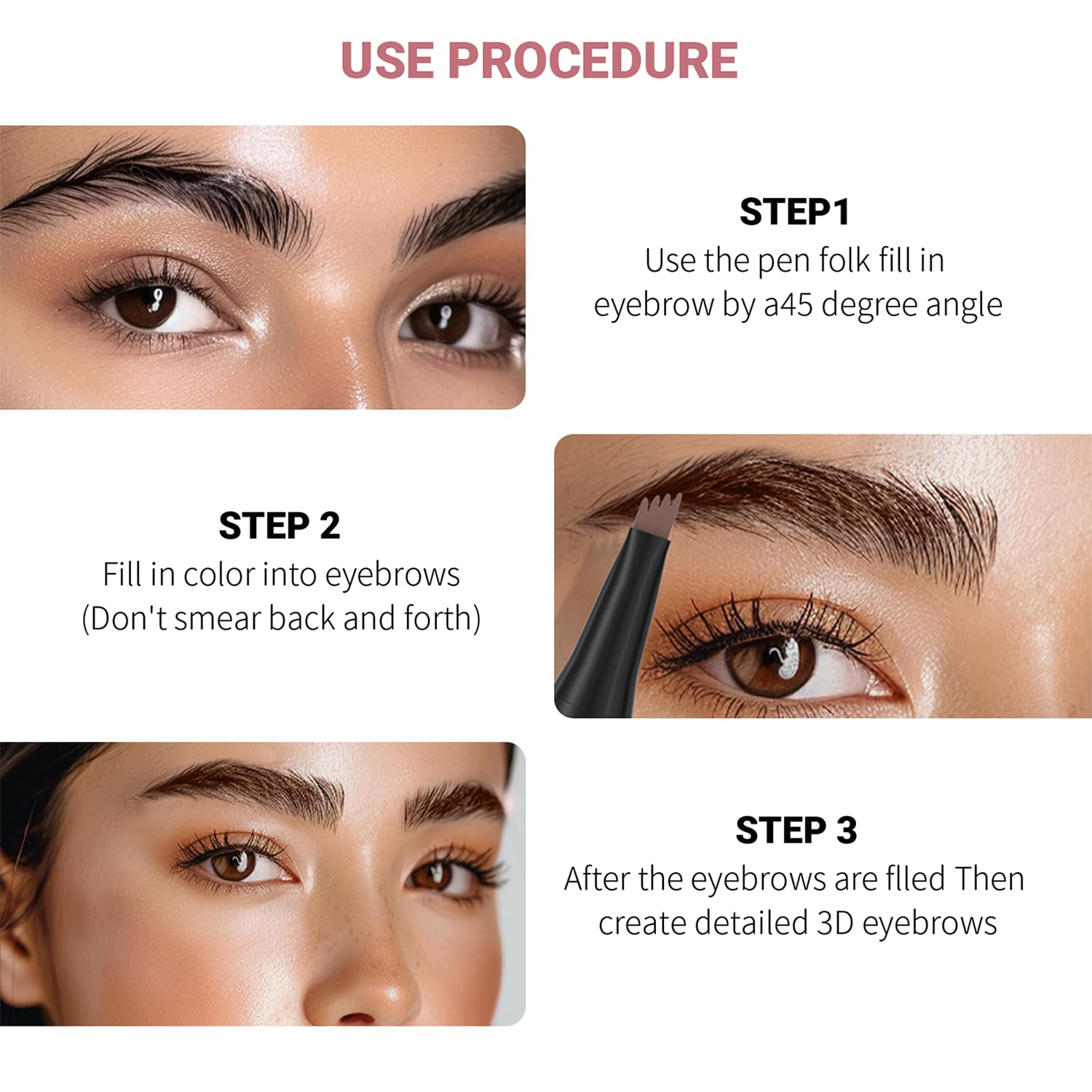 USE PROCEDURE

STEP1
Use the pen folk fill in eyebrow by a45 degree angle

STEP 2
Fill in color into eyebrows (Don't smear back and forth)

STEP 3
After the eyebrows are flled Then create detailed 3D eyebrows