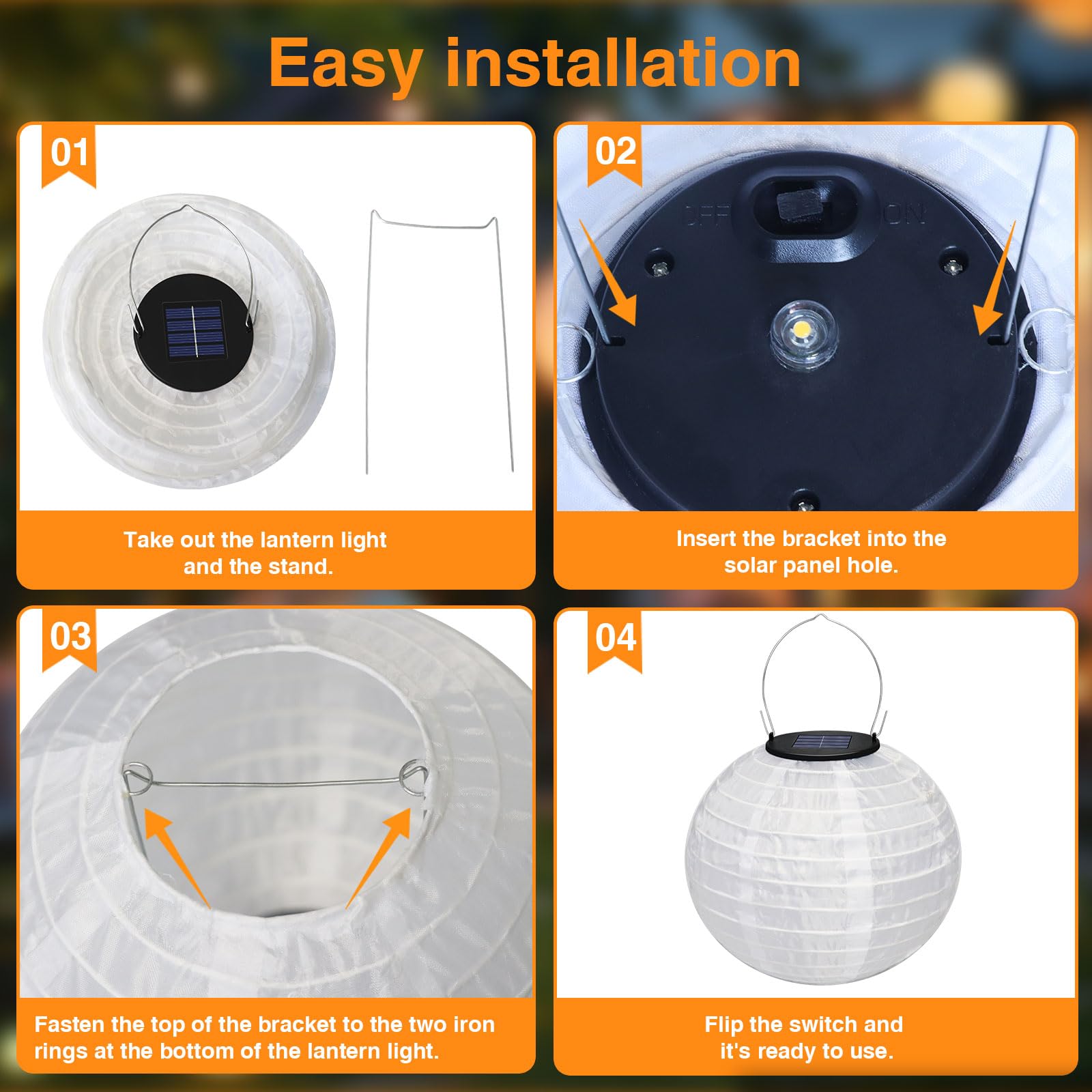 Easy installation

01

Take out the lantern light and the stand.

02

OFF ON

Insert the bracket into the solar panel hole.

03

Fasten the top of the bracket to the two iron rings at the bottom of the lantern light.

04

Flip the switch and it's ready to use.